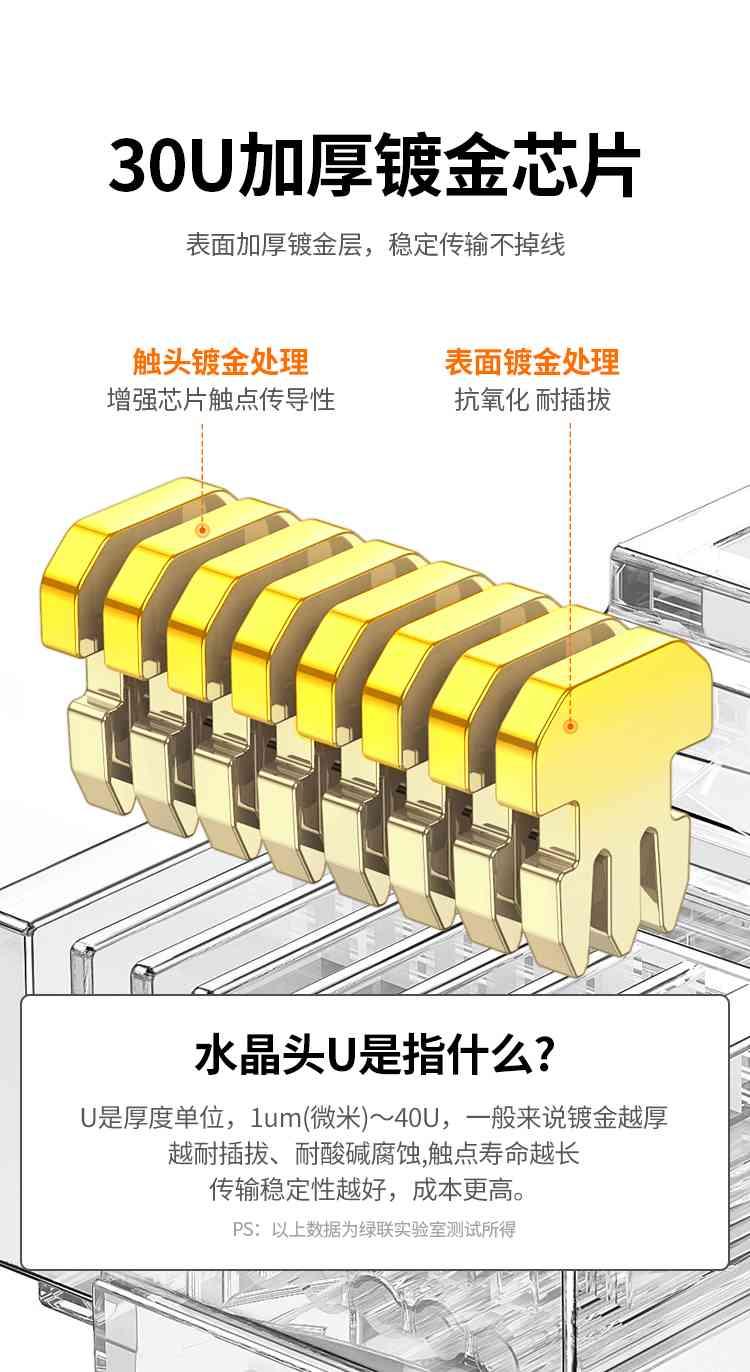 30U加厚镀金芯片

表面加厚镀金层，稳定传输不掉线

触头镀金处理
增强芯片触点传导性

表面镀金处理
抗氧化 耐插拔

水晶头U是指什么？

U是厚度单位，1um(微米)～40U，一般来说镀金越厚越耐插拔、耐酸碱腐蚀,触点寿命越长传输稳定性越好，成本更高。

PS：以上数据为绿联实验室测试所得