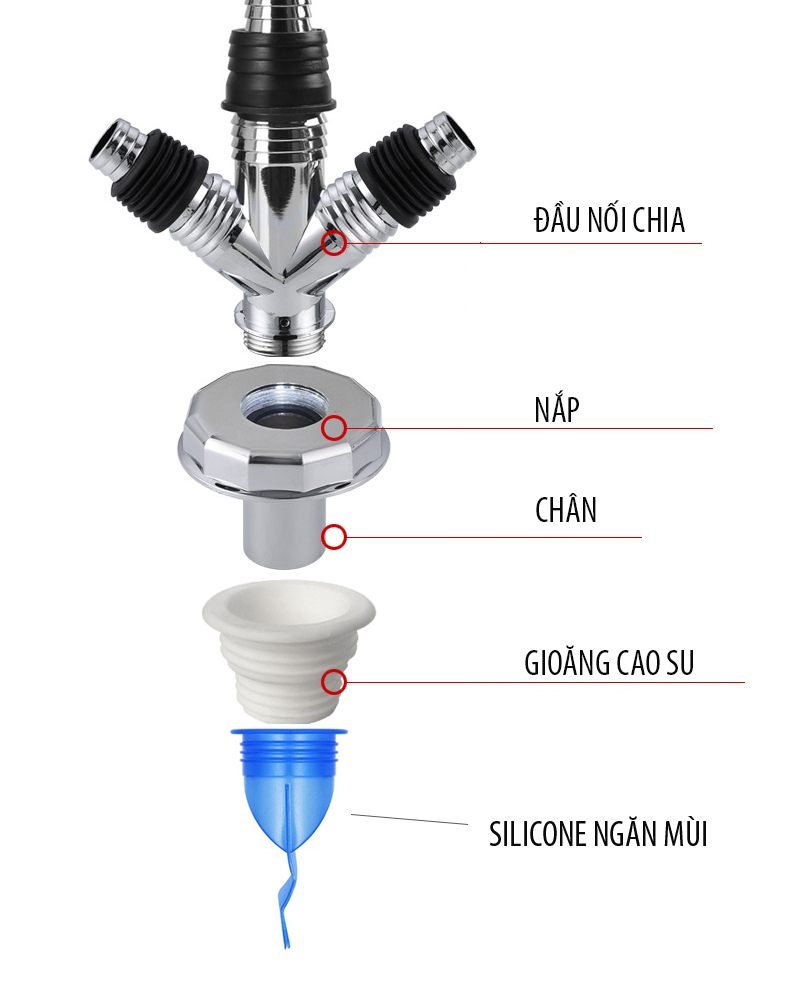 ĐẦU NỐI CHIA

NẮP

CHÂN

GIOĂNG CAO SU

SILICONE NGĂN MÙI