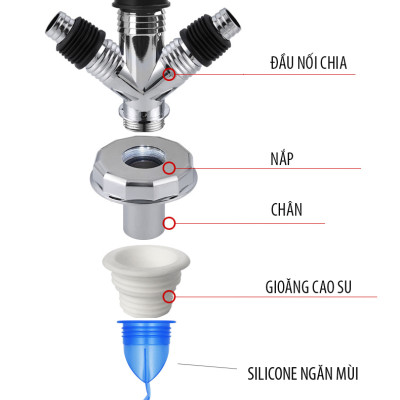 ĐẦU NỐI CHIA

NẮP

CHÂN

GIOĂNG CAO SU

SILICONE NGĂN MÙI