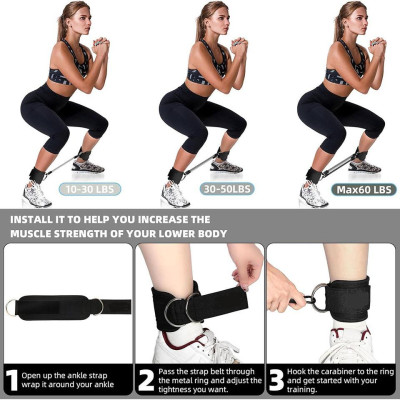 10-30 LBS

30-50LBS

Max60 LBS

INSTALL IT TO HELP YOU INCREASE THE MUSCLE STRENGTH OF YOUR LOWER BODY

1 Open up the ankle strap wrap it around your ankle

2 Pass the strap belt through the metal ring and adjust the tightness you want.

3 Hook the carabiner to the ring and get started with your training.