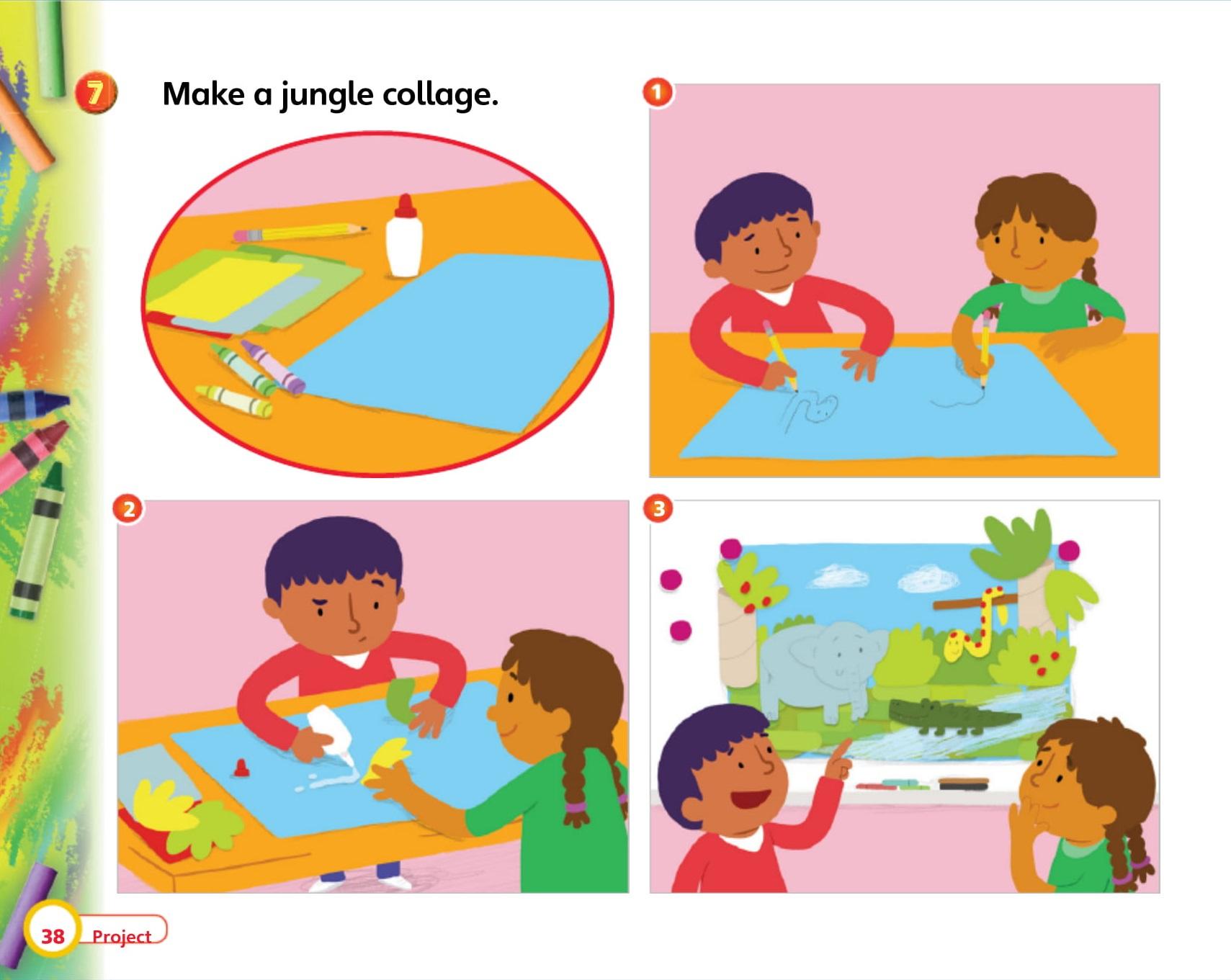 7 Make a jungle collage.

1

2

3

38 Project