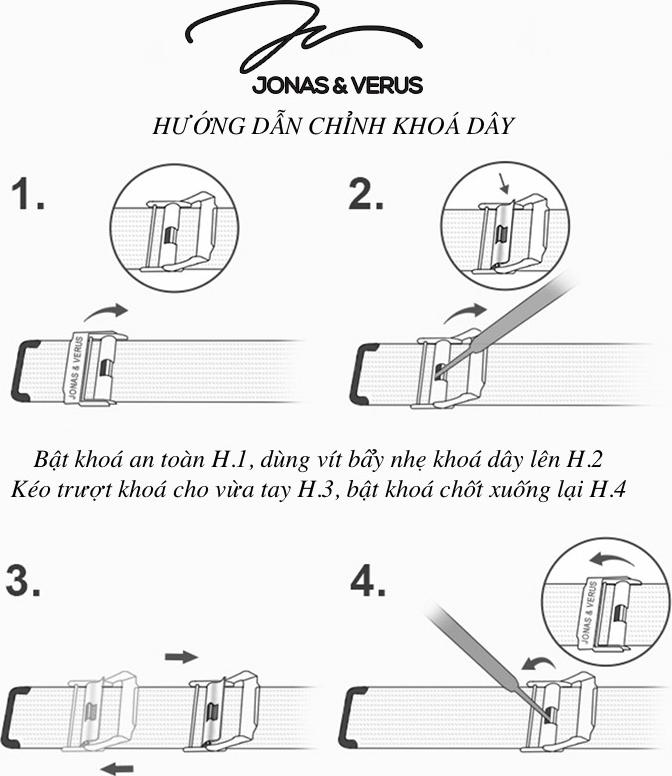 JONAS & VERUS

HƯỚNG DẪN CHỈNH KHOÁ DÂY

1.

JONAS & VERUS

2.

Bật khoá an toàn H.1, dùng vít bẩy nhẹ khoá dây lên H.2
Kéo trượt khoá cho vừa tay H.3, bật khoá chốt xuống lại H.4

3.

4.

JONAS & VERUS