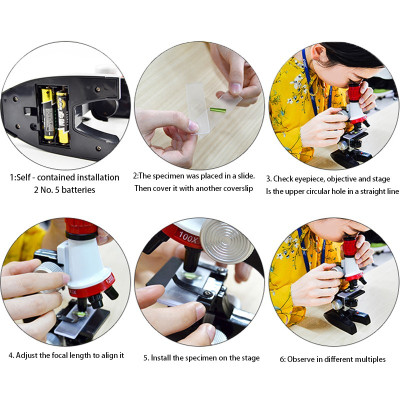 1:Self - contained installation
2 No. 5 batteries

2:The specimen was placed in a slide.
Then cover it with another coverslip

3. Check eyepiece, objective and stage
Is the upper circular hole in a straight line

100X

4. Adjust the focal length to align it

5. Install the specimen on the stage

6: Observe in different multiples