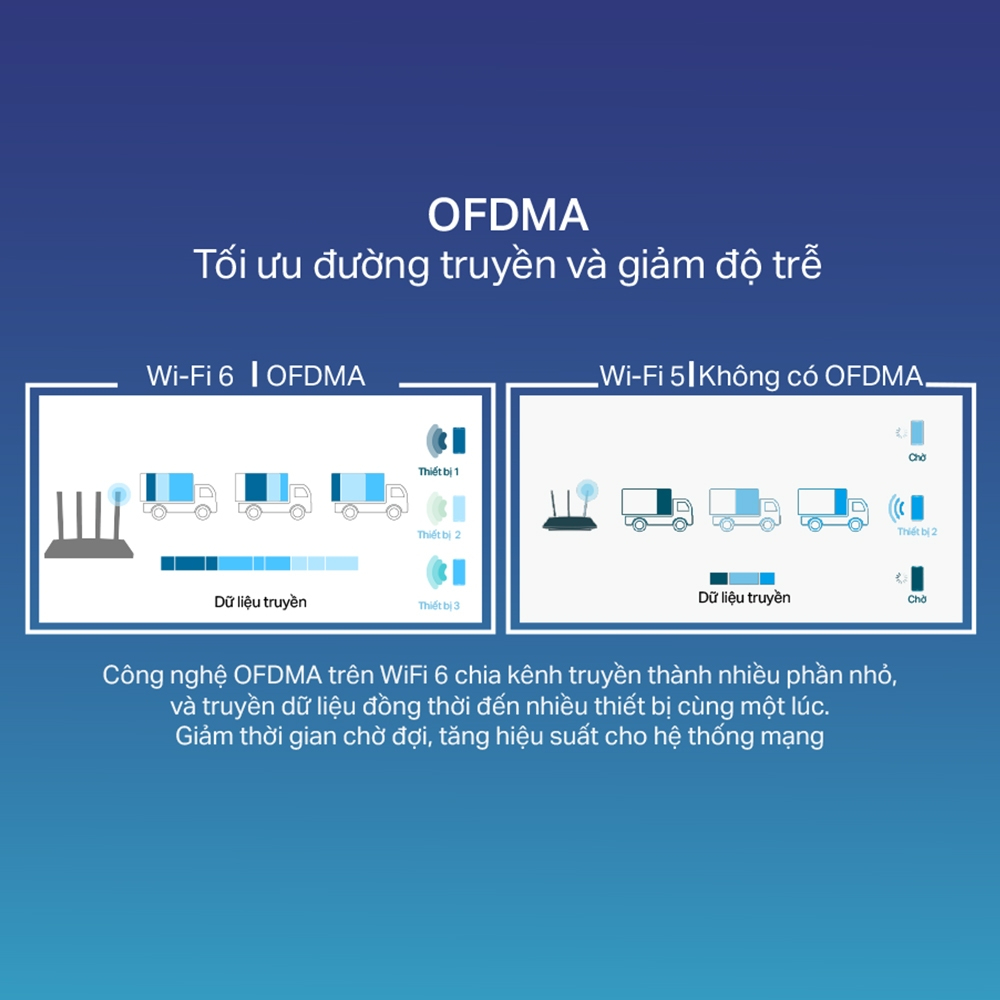 OFDMA
Tối ưu đường truyền và giảm độ trễ

Wi-Fi 6 | OFDMA

Thiết bị 1
Thiết bị 2
Thiết bị 3
Dữ liệu truyền

Wi-Fi 5 | Không có OFDMA

Chờ
Thiết bị 2
Chờ
Dữ liệu truyền

Công nghệ OFDMA trên WiFi 6 chia kênh truyền thành nhiều phần nhỏ, và truyền dữ liệu đồng thời đến nhiều thiết bị cùng một lúc. Giảm thời gian chờ đợi, tăng hiệu suất cho hệ thống mạng