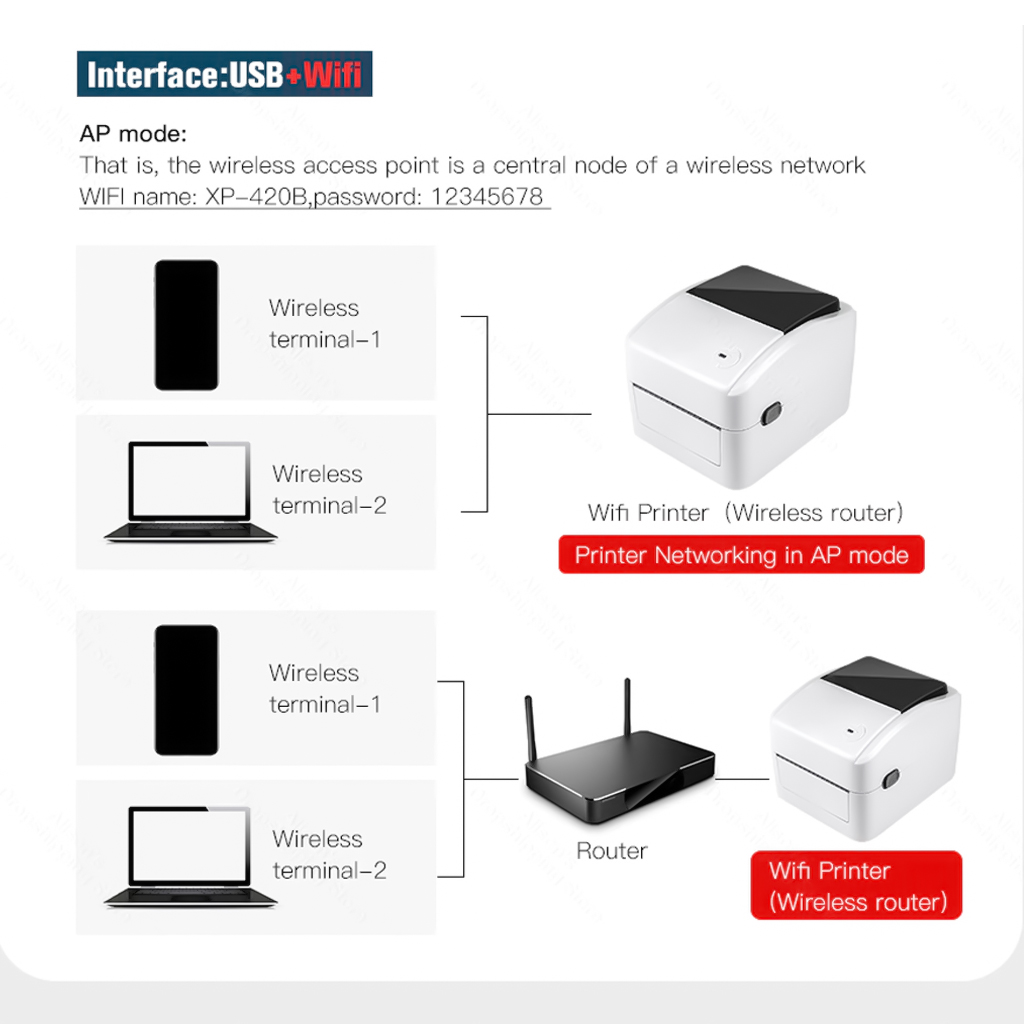 Interface:USB+Wifi

AP mode:
That is, the wireless access point is a central node of a wireless network
WIFI name: XP-420B,password: 12345678

Wireless terminal-1

Wireless terminal-2

Wifi Printer (Wireless router)

Printer Networking in AP mode

Wireless terminal-1

Wireless terminal-2

Router

Wifi Printer (Wireless router)