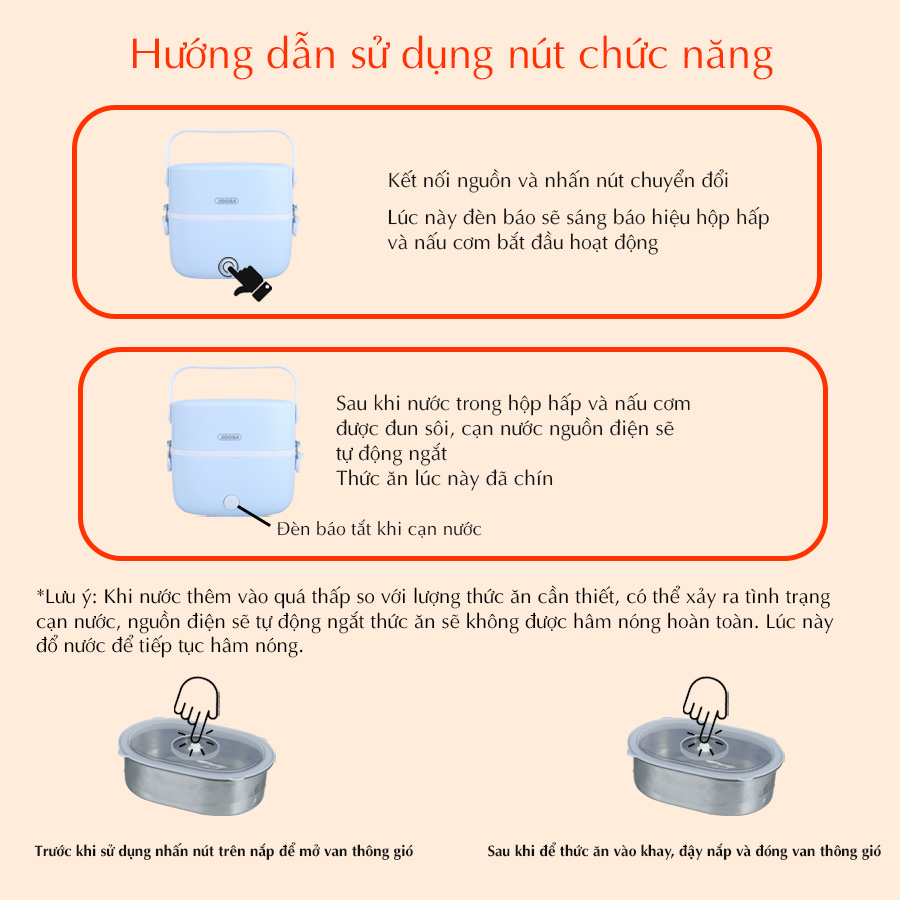 Hướng dẫn sử dụng nút chức năng

JIDOSA

Kết nối nguồn và nhấn nút chuyển đổi

Lúc này đèn báo sẽ sáng báo hiệu hộp hấp và nấu cơm bắt đầu hoạt động

JIDOSA

Sau khi nước trong hộp hấp và nấu cơm được đun sôi, cạn nước nguồn điện sẽ tự động ngắt
Thức ăn lúc này đã chín

Đèn báo tắt khi cạn nước

*Lưu ý: Khi nước thêm vào quá thấp so với lượng thức ăn cần thiết, có thể xảy ra tình trạng cạn nước, nguồn điện sẽ tự động ngắt thức ăn sẽ không được hâm nóng hoàn toàn. Lúc này đổ nước để tiếp tục hâm nóng.

Trước khi sử dụng nhấn nút trên nắp để mở van thông gió

Sau khi để thức ăn vào khay, đậy nắp và đóng van thông gió