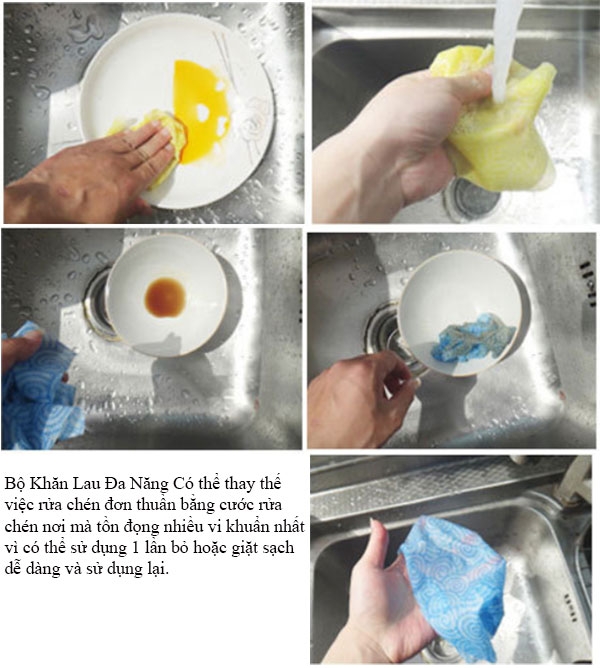 Bộ Khăn Lau Đa Năng Có thể thay thế việc rửa chén đơn thuần bằng cước rửa chén nơi mà tồn đọng nhiều vi khuẩn nhất vì có thể sử dụng 1 lần bỏ hoặc giặt sạch dễ dàng và sử dụng lại.