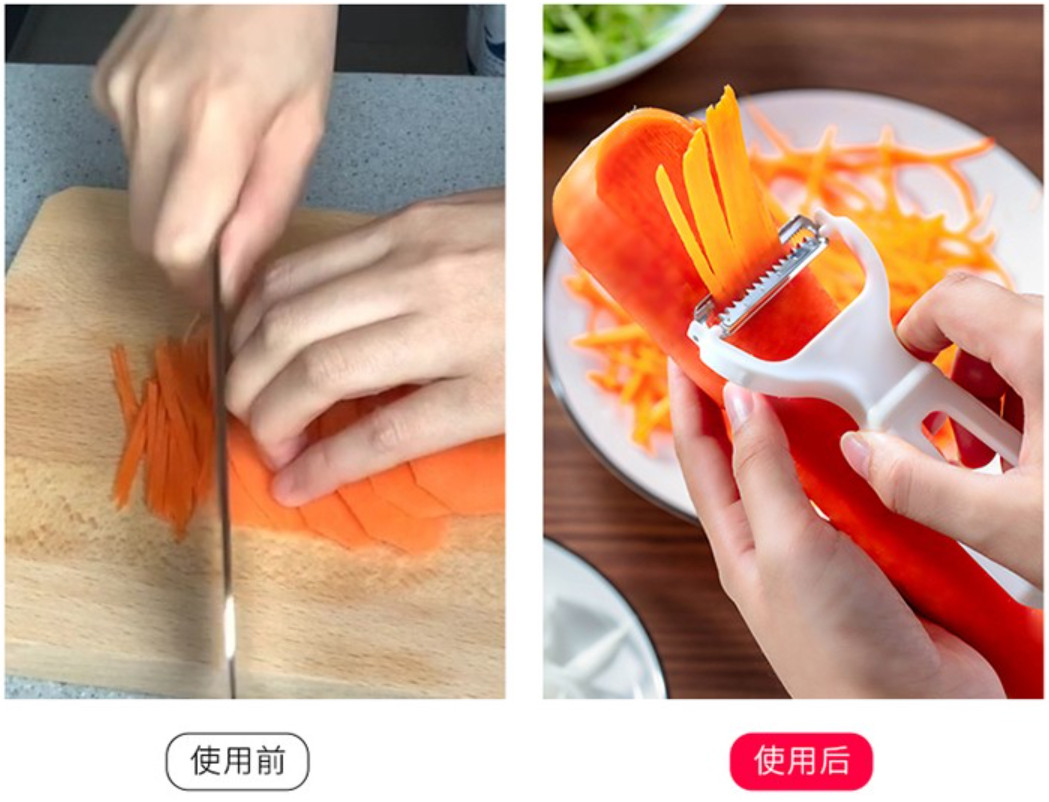 使用前

使用后