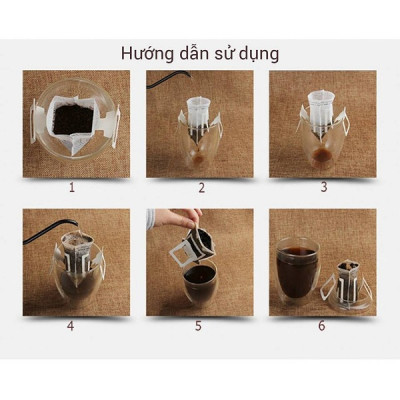 Hướng dẫn sử dụng

1

2

3

4

5

6