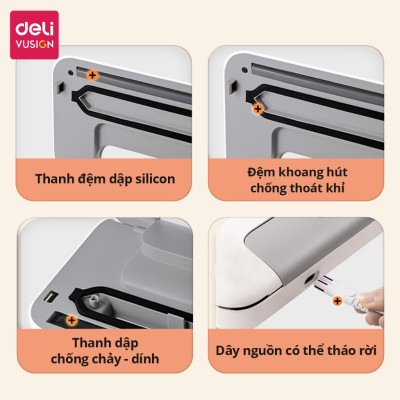 deli
VUSIGN

Thanh đệm dập silicon

Đệm khoang hút chống thoát khỉ

Thanh dập chống chảy - dính

Dây nguồn có thể tháo rời