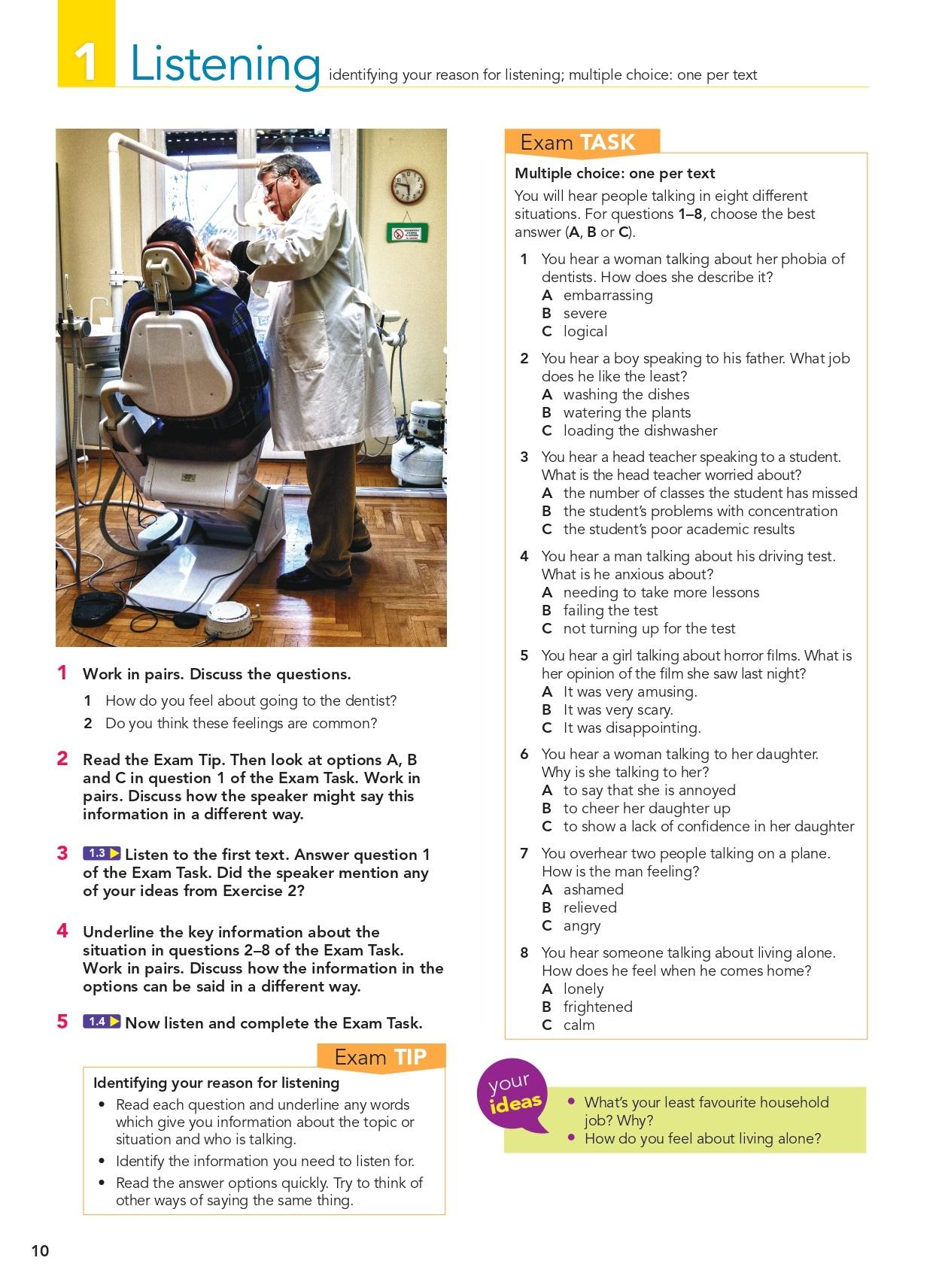 1 Listening identifying your reason for listening; multiple choice: one per text

1 Work in pairs. Discuss the questions.

1 How do you feel about going to the dentist?
2 Do you think these feelings are common?

2 Read the Exam Tip. Then look at options A, B and C in question 1 of the Exam Task. Work in pairs. Discuss how the speaker might say this information in a different way.

3 1.3 Listen to the first text. Answer question 1 of the Exam Task. Did the speaker mention any of your ideas from Exercise 2?

4 Underline the key information about the situation in questions 2–8 of the Exam Task. Work in pairs. Discuss how the information in the options can be said in a different way.

5 1.4 Now listen and complete the Exam Task.

Exam TIP

Identifying your reason for listening
• Read each question and underline any words which give you information about the topic or situation and who is talking.
• Identify the information you need to listen for.
• Read the answer options quickly. Try to think of other ways of saying the same thing.

Exam TASK

Multiple choice: one per text
You will hear people talking in eight different situations. For questions 1–8, choose the best answer (A, B or C).

1 You hear a woman talking about her phobia of dentists. How does she describe it?
A embarrassing
B severe
C logical

2 You hear a boy speaking to his father. What job does he like the least?
A washing the dishes
B watering the plants
C loading the dishwasher

3 You hear a head teacher speaking to a student. What is the head teacher worried about?
A the number of classes the student has missed
B the student's problems with concentration
C the student's poor academic results

4 You hear a man talking about his driving test. What is he anxious about?
A needing to take more lessons
B failing the test
C not turning up for the test

5 You hear a girl talking about horror films. What is her opinion of the film she saw last night?
A It was very amusing.
B It was very scary.
C It was disappointing.

6 You hear a woman talking to her daughter. Why is she talking to her?
A to say that she is annoyed
B to cheer her daughter up
C to show a lack of confidence in her daughter

7 You overhear two people talking on a plane. How is the man feeling?
A ashamed
B relieved
C angry

8 You hear someone talking about living alone. How does he feel when he comes home?
A lonely
B frightened
C calm

your ideas
• What's your least favourite household job? Why?
• How do you feel about living alone?

10