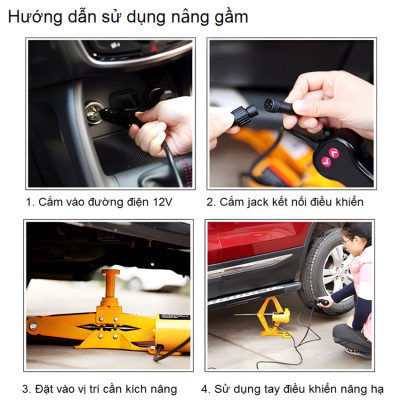 Hướng dẫn sử dụng nâng gầm

1. Cắm vào đường điện 12V

2. Cắm jack kết nối điều khiển

3. Đặt vào vị trí cần kích nâng

4. Sử dụng tay điều khiển nâng hạ