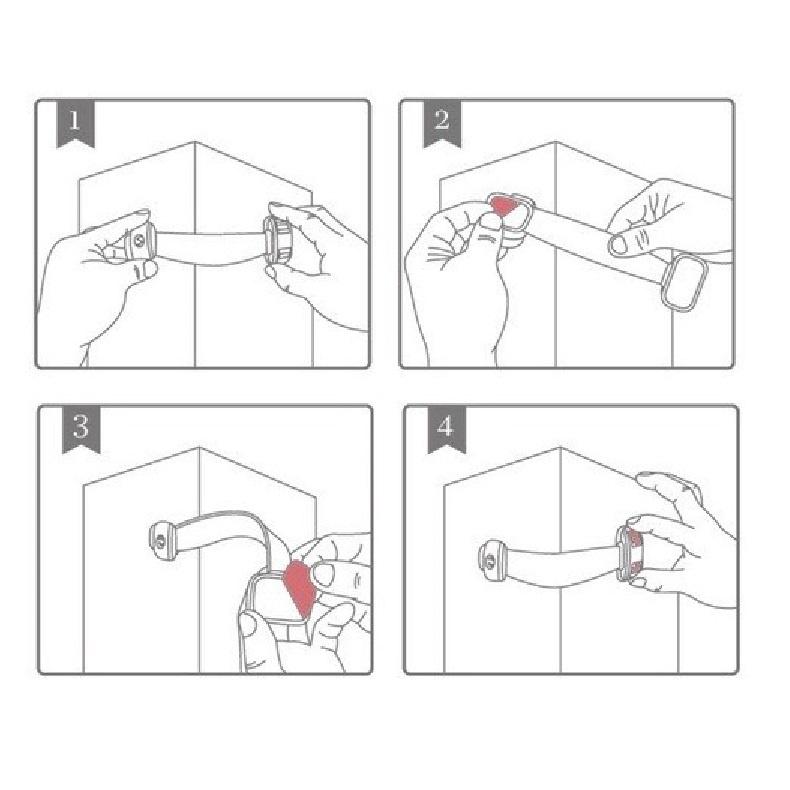 1

2

3

4