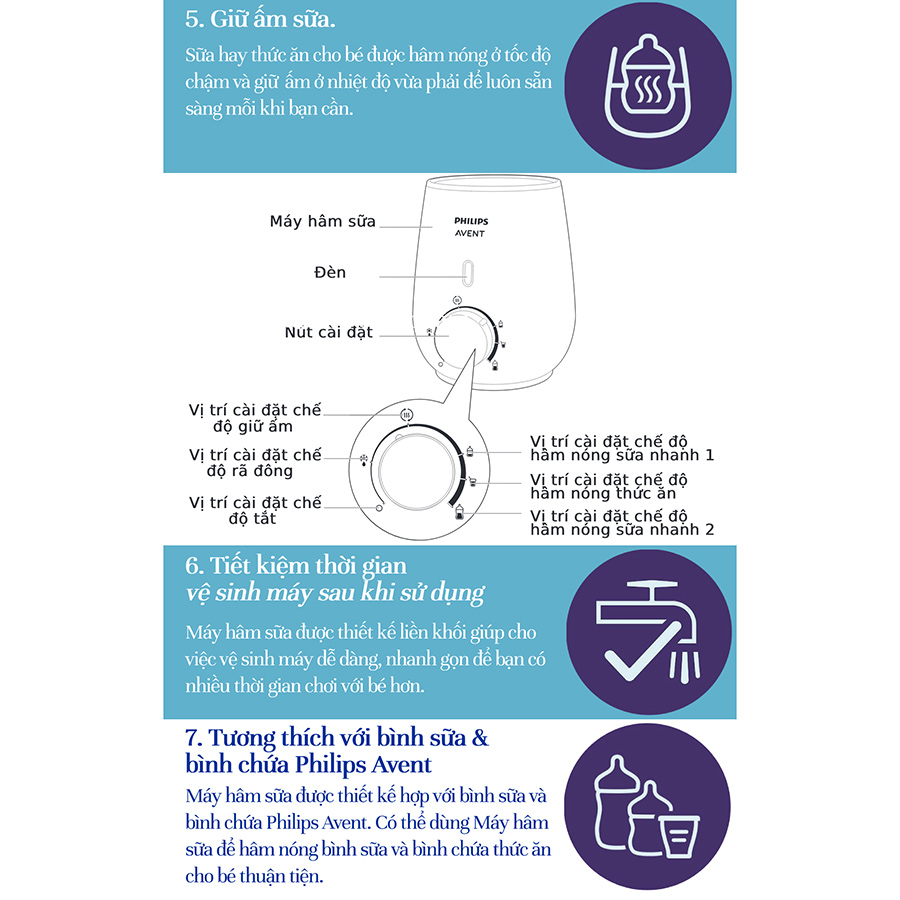 5. Giữ ấm sữa.

Sữa hay thức ăn cho bé được hâm nóng ở tốc độ chậm và giữ ấm ở nhiệt độ vừa phải để luôn sẵn sàng mỗi khi bạn cần.

Máy hâm sữa

PHILIPS AVENT

Đèn

Nút cài đặt

Vị trí cài đặt chế độ giữ ấm

Vị trí cài đặt chế độ rã đông

Vị trí cài đặt chế độ tắt

Vị trí cài đặt chế độ hâm nóng sữa nhanh 1

Vị trí cài đặt chế độ hâm nóng thức ăn

Vị trí cài đặt chế độ hâm nóng sữa nhanh 2

6. Tiết kiệm thời gian
vệ sinh máy sau khi sử dụng

Máy hâm sữa được thiết kế liền khối giúp cho việc vệ sinh máy dễ dàng, nhanh gọn để bạn có nhiều thời gian chơi với bé hơn.

7. Tương thích với bình sữa & bình chứa Philips Avent

Máy hâm sữa được thiết kế hợp với bình sữa và bình chứa Philips Avent. Có thể dùng Máy hâm sữa để hâm nóng bình sữa và bình chứa thức ăn cho bé thuận tiện.