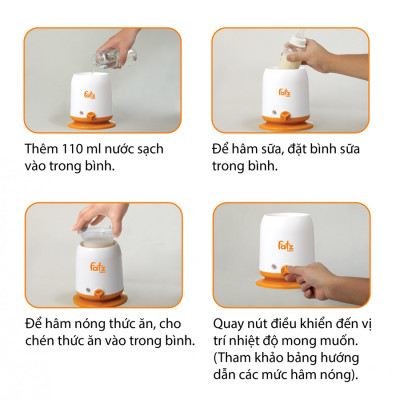 fatz

Thêm 110 ml nước sạch vào trong bình.

fatz

Để hâm sữa, đặt bình sữa trong bình.

fatz

Để hâm nóng thức ăn, cho chén thức ăn vào trong bình.

fatz

Quay nút điều khiển đến vị trí nhiệt độ mong muốn. (Tham khảo bảng hướng dẫn các mức hâm nóng).