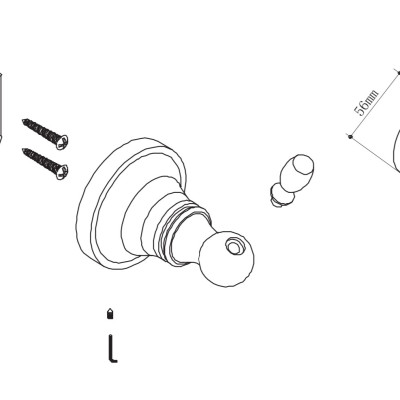 56mm