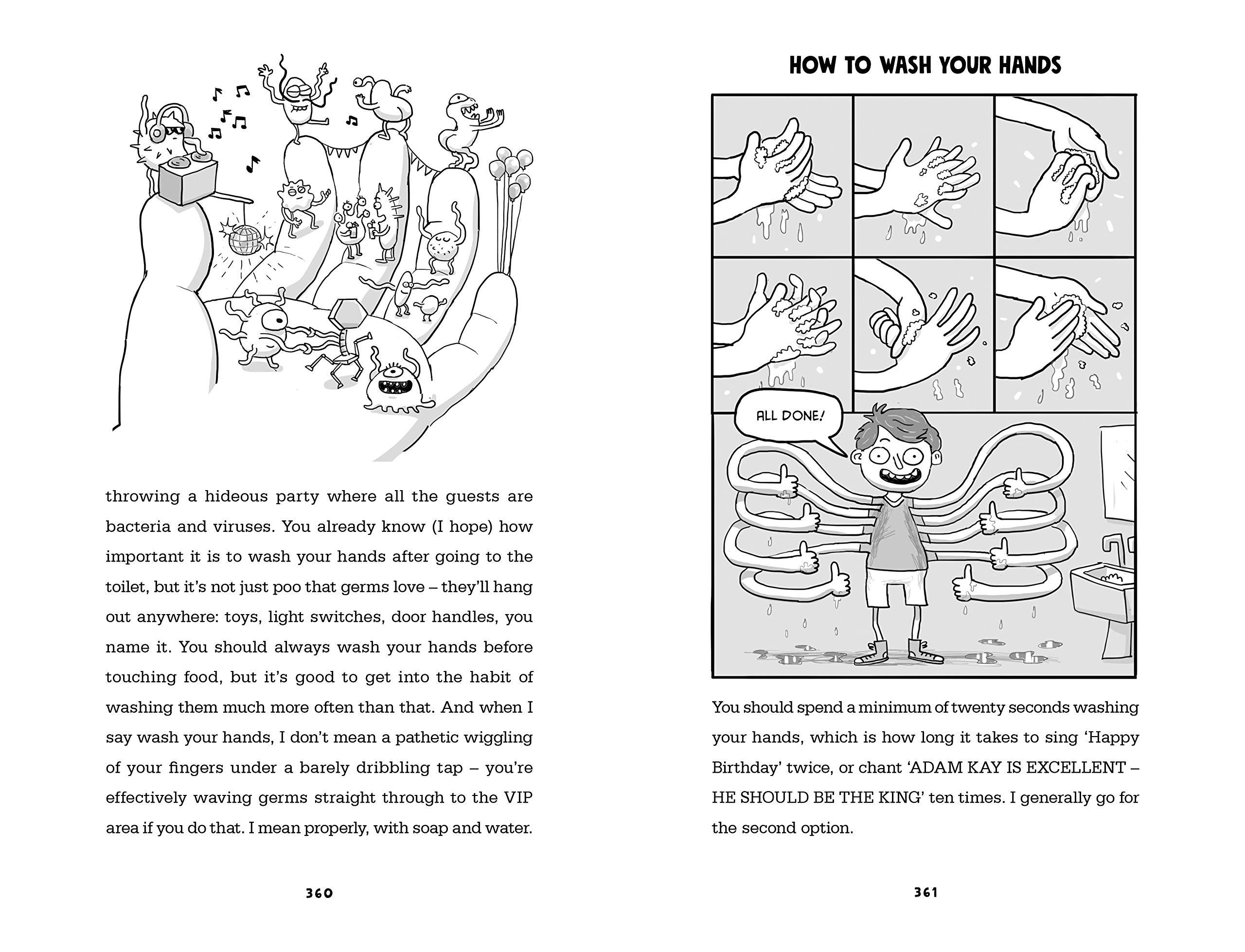 throwing a hideous party where all the guests are bacteria and viruses. You already know (I hope) how important it is to wash your hands after going to the toilet, but it's not just poo that germs love – they'll hang out anywhere: toys, light switches, door handles, you name it. You should always wash your hands before touching food, but it's good to get into the habit of washing them much more often than that. And when I say wash your hands, I don't mean a pathetic wiggling of your fingers under a barely dribbling tap – you're effectively waving germs straight through to the VIP area if you do that. I mean properly, with soap and water.

360

HOW TO WASH YOUR HANDS

ALL DONE!

You should spend a minimum of twenty seconds washing your hands, which is how long it takes to sing 'Happy Birthday' twice, or chant 'ADAM KAY IS EXCELLENT – HE SHOULD BE THE KING' ten times. I generally go for the second option.

361