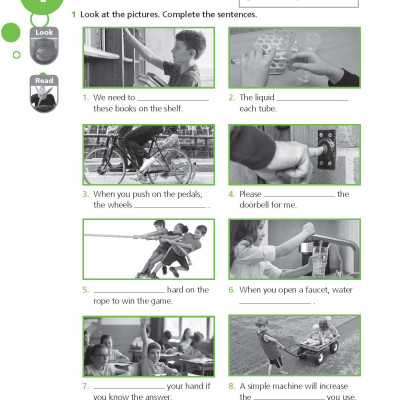 Look

Read

1 Look at the pictures. Complete the sentences.

1. We need to ________________ these books on the shelf.

2. The liquid ________________ each tube.

3. When you push on the pedals, the wheels ________________ .

4. Please ________________ the doorbell for me.

5. ________________ hard on the rope to win the game.

6. When you open a faucet, water ________________ .

7. ________________ your hand if you know the answer.

8. A simple machine will increase the ________________ you use.