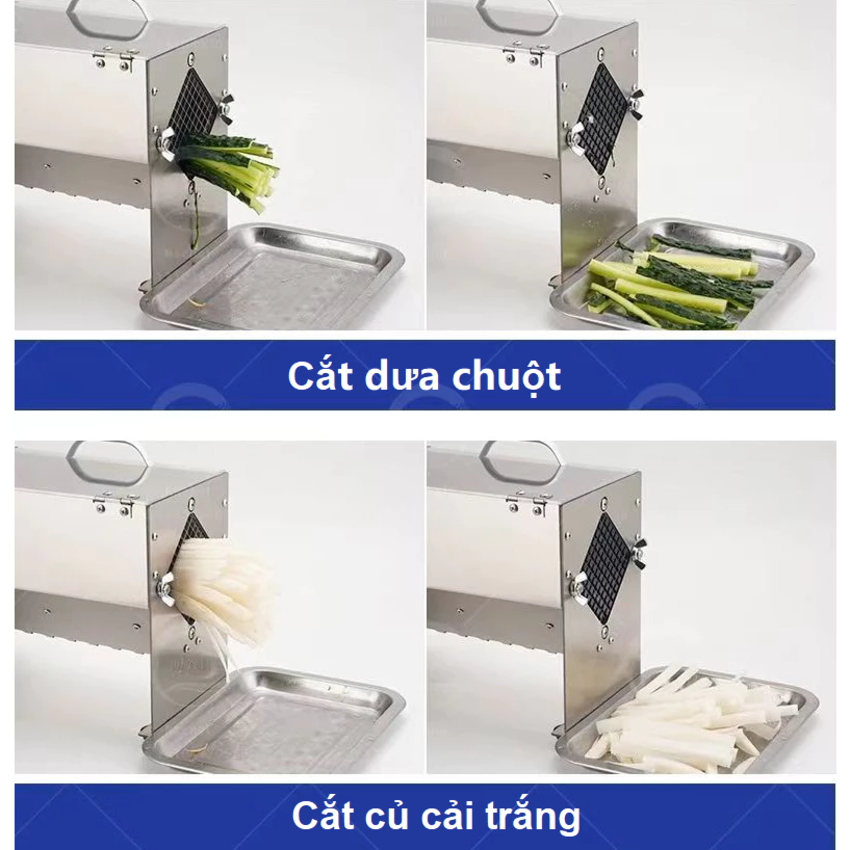 Cắt dưa chuột

Cắt củ cải trắng