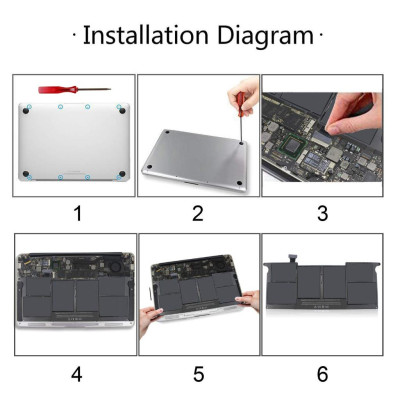 · Installation Diagram ·

1

2

3

4

5

6