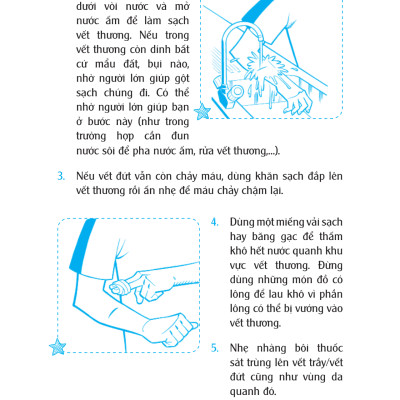 dưới vòi nước và mở nước ấm để làm sạch vết thương. Nếu trong vết thương còn dính bất cứ mẩu đất, bụi nào, nhờ người lớn giúp gột sạch chúng đi. Có thể nhờ người lớn giúp bạn ở bước này (như trong trường hợp cần đun nước sôi để pha nước ấm, rửa vết thương,...).

3. Nếu vết đứt vẫn còn chảy máu, dùng khăn sạch đắp lên vết thương rồi ấn nhẹ để máu chảy chậm lại.

4. Dùng một miếng vải sạch hay băng gạc để thấm khô hết nước quanh khu vực vết thương. Đừng dùng những món đồ có lông để lau khô vì phần lông có thể bị vướng vào vết thương.

5. Nhẹ nhàng bôi thuốc sát trùng lên vết trầy/vết đứt cũng như vùng da quanh đó.