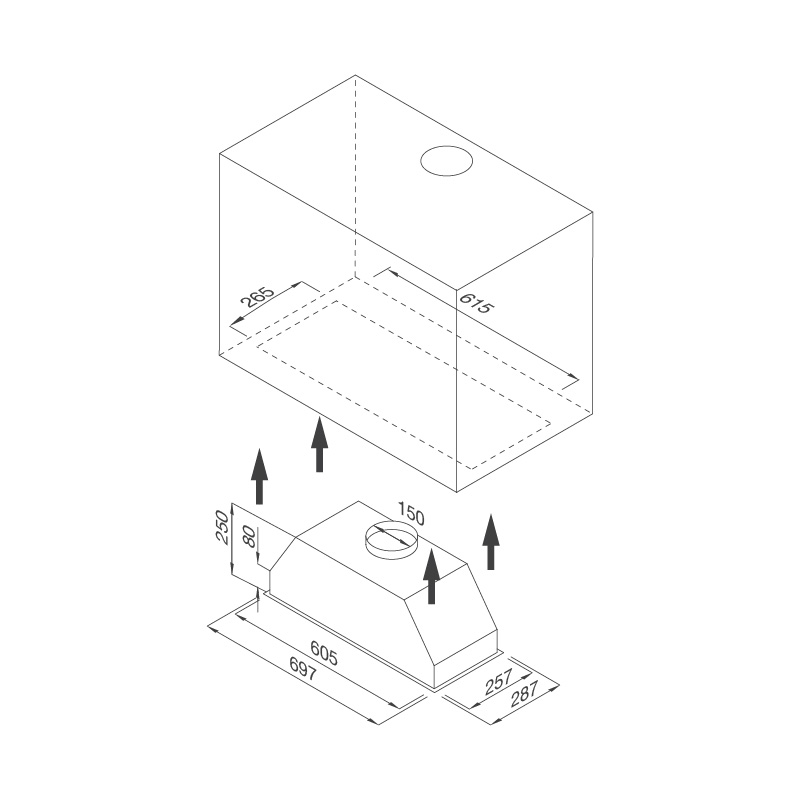 265
615
150
250
80
605
697
257
287