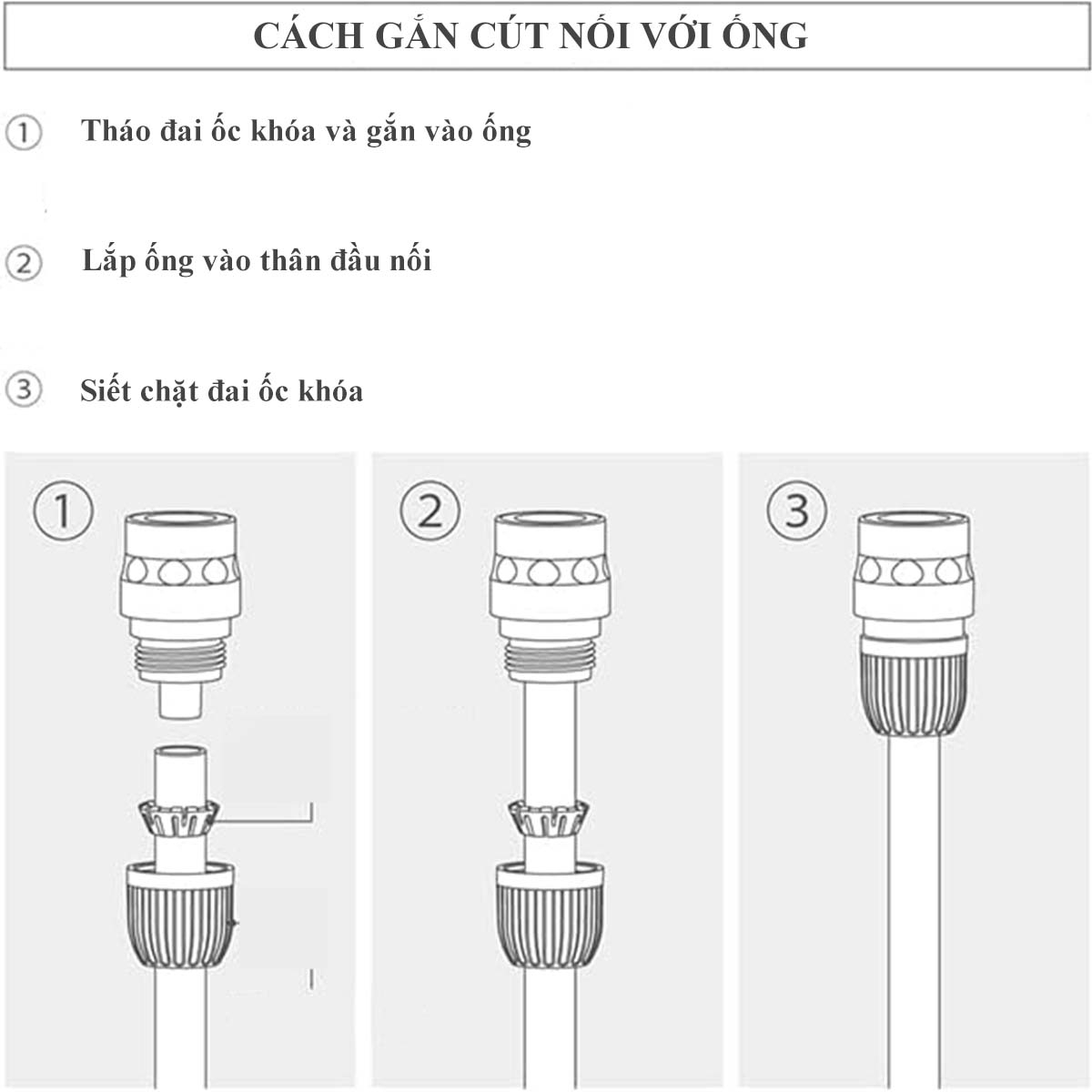 CÁCH GẮN CÚT NỐI VỚI ỐNG

① Tháo đai ốc khóa và gắn vào ống

② Lắp ống vào thân đầu nối

③ Siết chặt đai ốc khóa

①

②

③