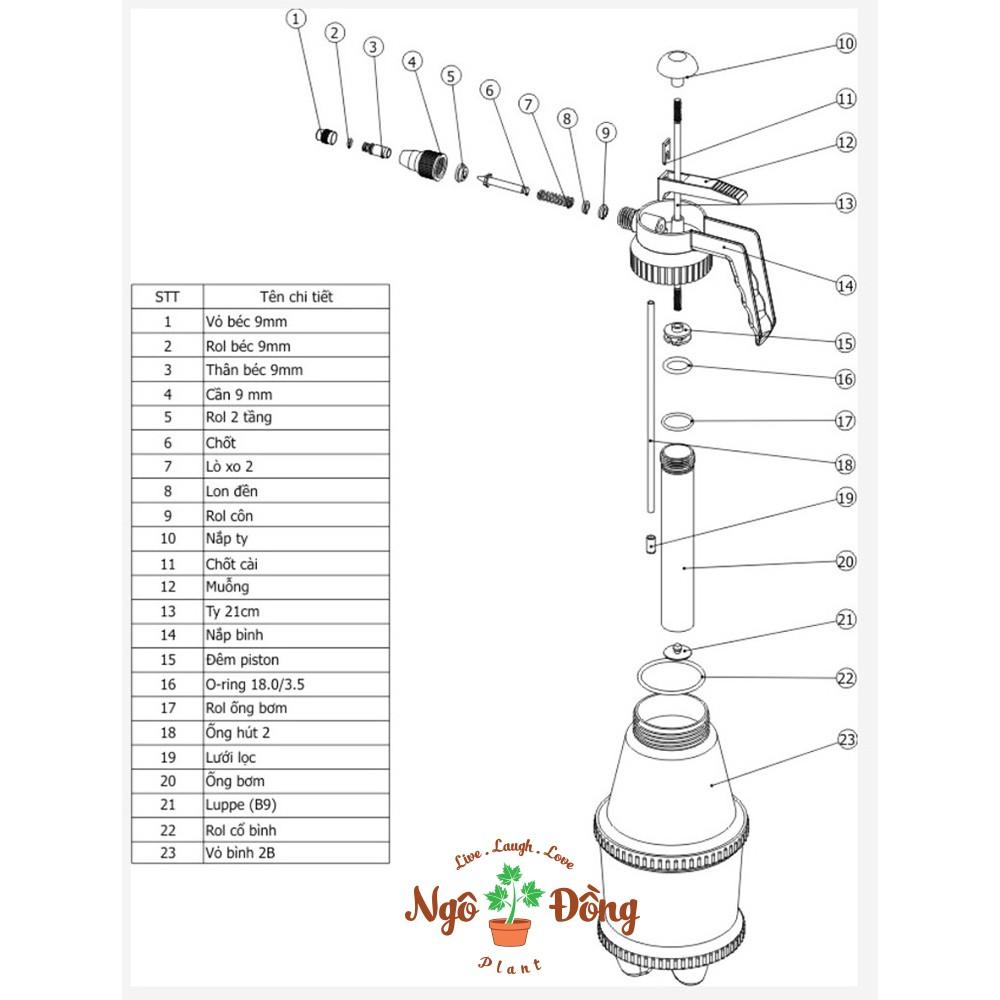 1 2 3 4 5 6 7 8 9

10
11
12
13
14
15
16
17
18
19
20
21
22
23

| STT | Tên chi tiết |
|---|---|
| 1 | Vỏ béc 9mm |
| 2 | Rol béc 9mm |
| 3 | Thân béc 9mm |
| 4 | Căn 9 mm |
| 5 | Rol 2 tầng |
| 6 | Chốt |
| 7 | Lò xo 2 |
| 8 | Lon đền |
| 9 | Rol côn |
| 10 | Nắp ty |
| 11 | Chốt cài |
| 12 | Muỗng |
| 13 | Ty 21cm |
| 14 | Nắp bình |
| 15 | Đêm piston |
| 16 | O-ring 18.0/3.5 |
| 17 | Rol ống bơm |
| 18 | Ống hút 2 |
| 19 | Lưới lọc |
| 20 | Ống bơm |
| 21 | Luppe (B9) |
| 22 | Rol cổ bình |
| 23 | Vỏ bình 2B |

Live . Laugh . Love
Ngô Đồng
Plant