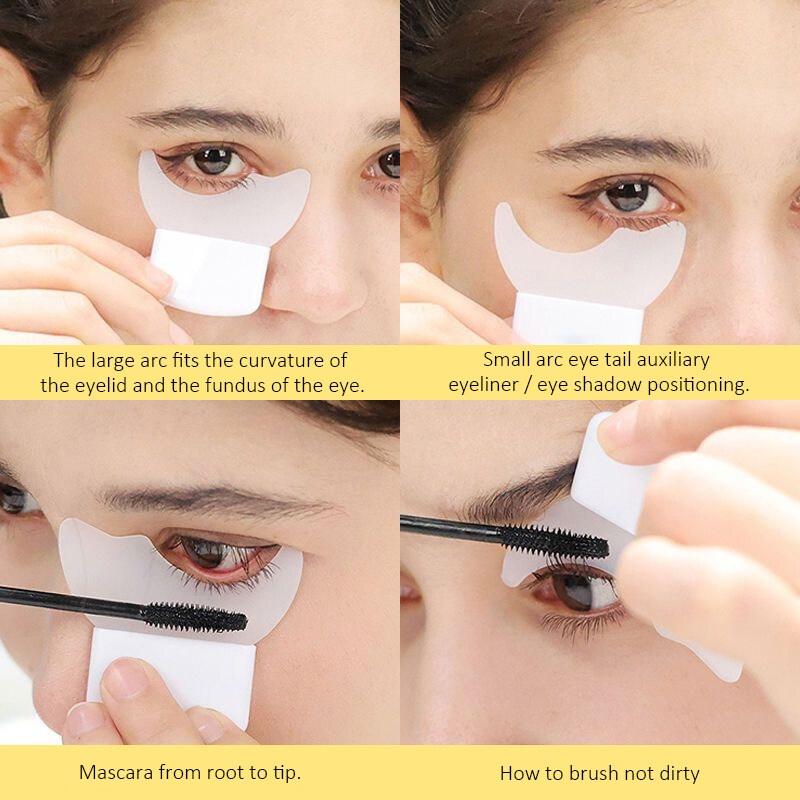 The large arc fits the curvature of the eyelid and the fundus of the eye.

Small arc eye tail auxiliary eyeliner / eye shadow positioning.

Mascara from root to tip.

How to brush not dirty