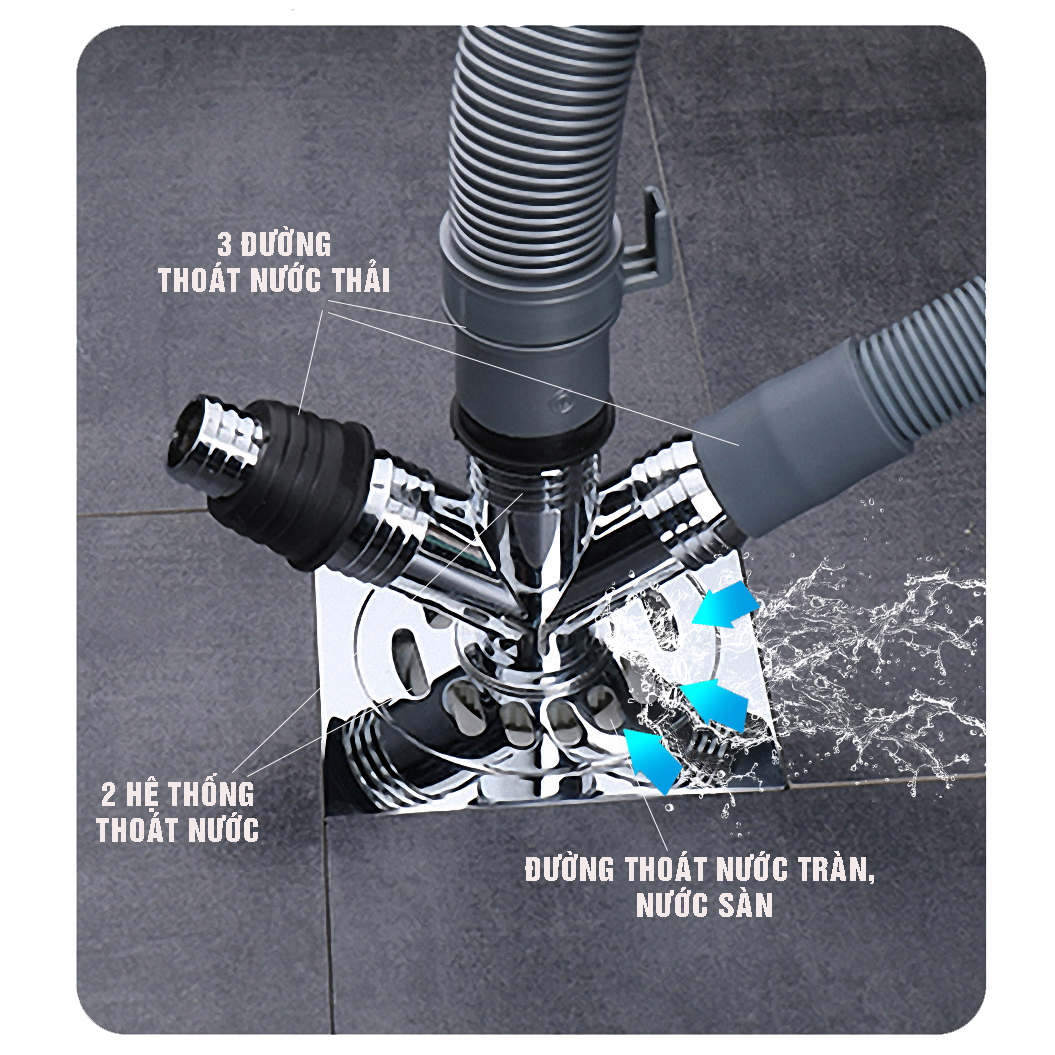 3 ĐƯỜNG
THOÁT NƯỚC THẢI

2 HỆ THỐNG
THOÁT NƯỚC

ĐƯỜNG THOÁT NƯỚC TRÀN,
NƯỚC SÀN