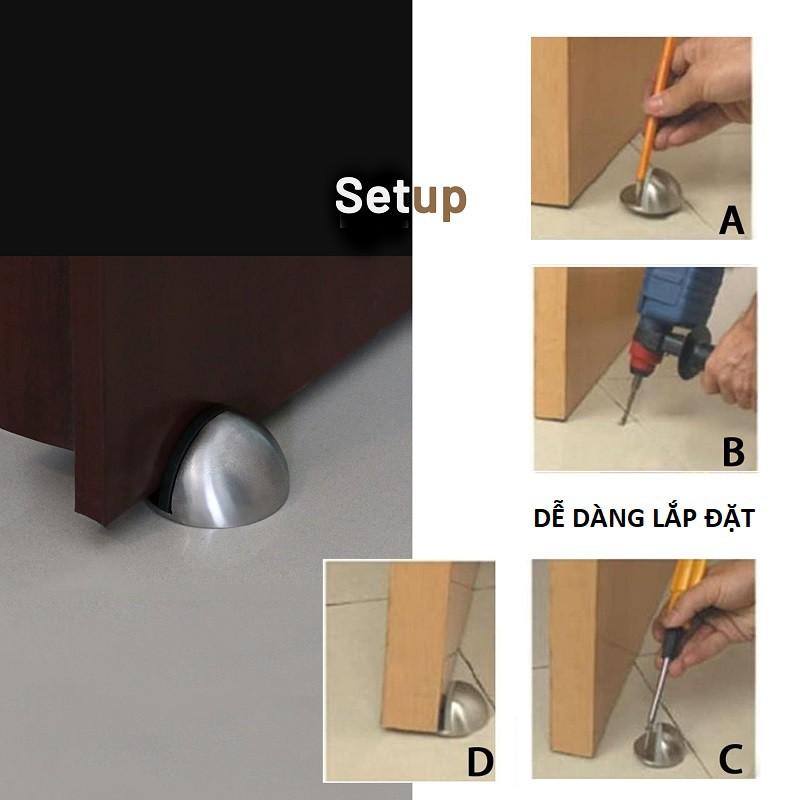 Setup

A

B

DỄ DÀNG LẮP ĐẶT

D

C