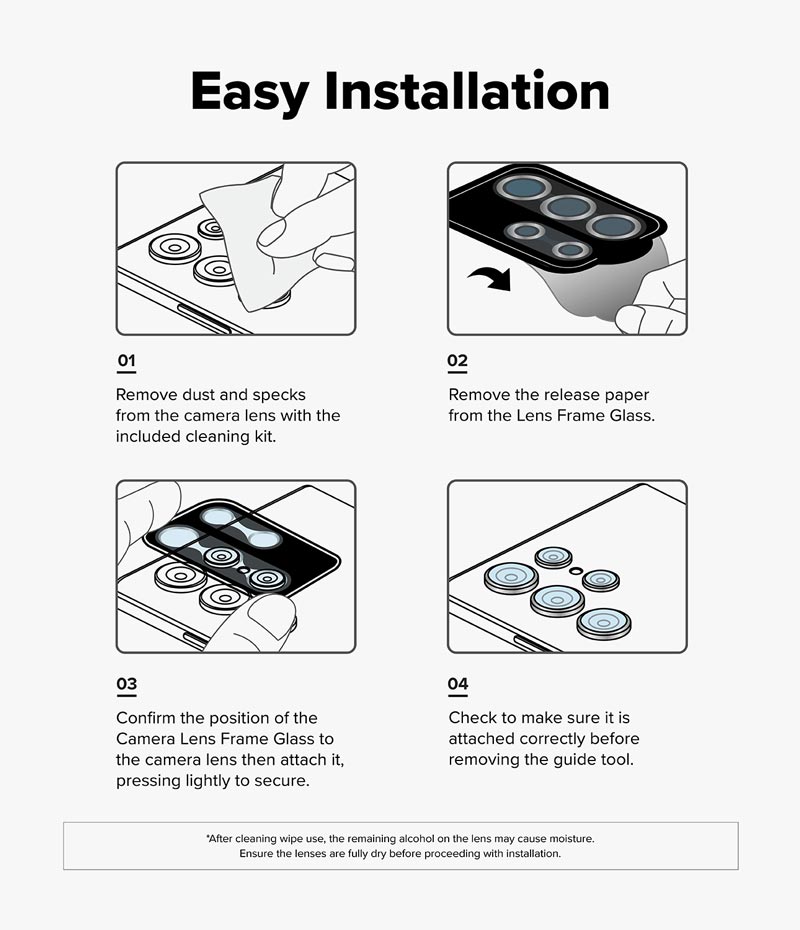 Easy Installation

01

Remove dust and specks from the camera lens with the included cleaning kit.

02

Remove the release paper from the Lens Frame Glass.

03

Confirm the position of the Camera Lens Frame Glass to the camera lens then attach it, pressing lightly to secure.

04

Check to make sure it is attached correctly before removing the guide tool.

*After cleaning wipe use, the remaining alcohol on the lens may cause moisture. Ensure the lenses are fully dry before proceeding with installation.