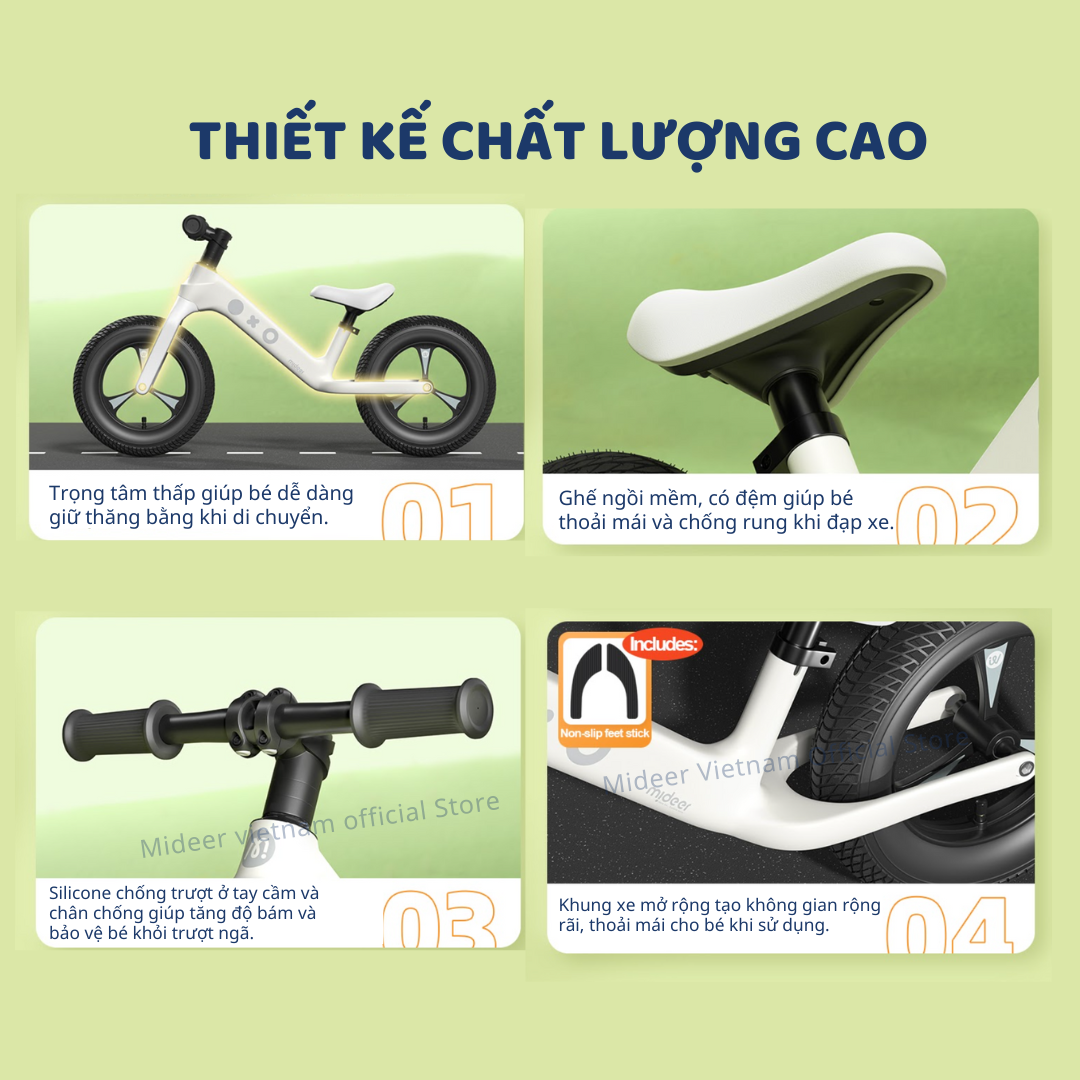 THIẾT KẾ CHẤT LƯỢNG CAO

Trọng tâm thấp giúp bé dễ dàng giữ thăng bằng khi di chuyển.

01

Ghế ngồi mềm, có đệm giúp bé thoải mái và chống rung khi đạp xe.

02

Mideer vietnam official Store

Silicone chống trượt ở tay cầm và chân chống giúp tăng độ bám và bảo vệ bé khỏi trượt ngã.

03

Includes:

Non-slip feet stick

Mideer Vietnam official Store

mideer

Khung xe mở rộng tạo không gian rộng rãi, thoải mái cho bé khi sử dụng.

04