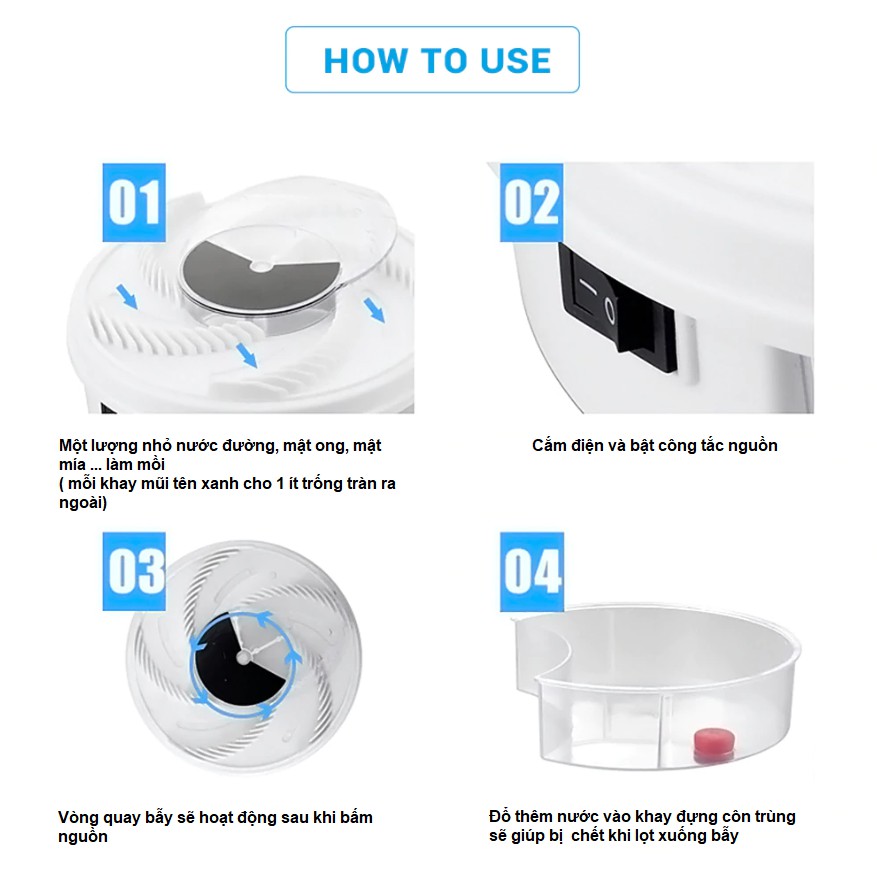 HOW TO USE

01

Một lượng nhỏ nước đường, mật ong, mật mía ... làm mồi
( mỗi khay mũi tên xanh cho 1 ít trống tràn ra ngoài)

02

Cắm điện và bật công tắc nguồn

03

Vòng quay bẫy sẽ hoạt động sau khi bấm nguồn

04

Đổ thêm nước vào khay đựng côn trùng sẽ giúp bị chết khi lọt xuống bẫy