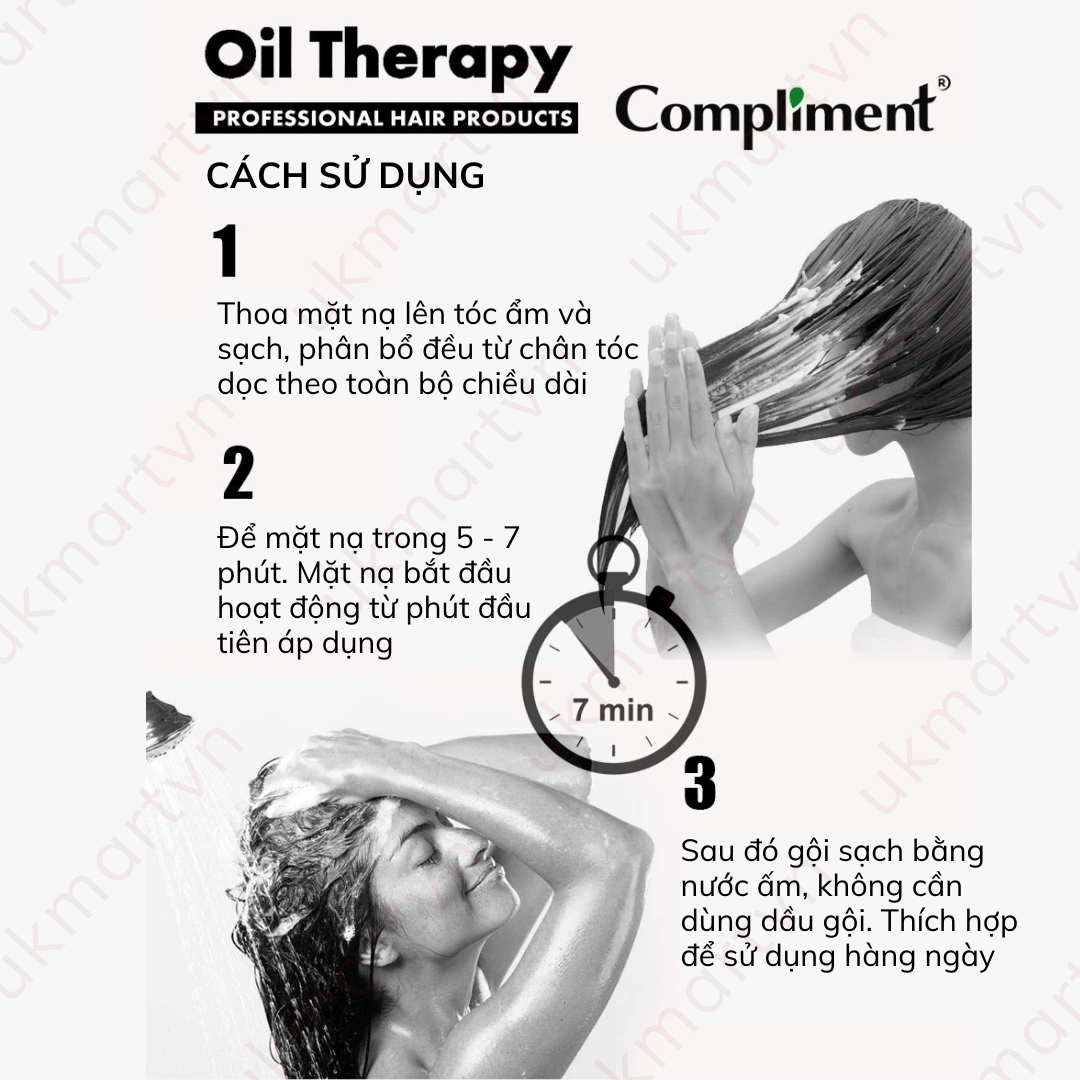 Oil Therapy
PROFESSIONAL HAIR PRODUCTS

Compliment®

CÁCH SỬ DỤNG

1

Thoa mặt nạ lên tóc ẩm và sạch, phân bổ đều từ chân tóc dọc theo toàn bộ chiều dài

2

Để mặt nạ trong 5 - 7 phút. Mặt nạ bắt đầu hoạt động từ phút đầu tiên áp dụng

7 min

3

Sau đó gội sạch bằng nước ấm, không cần dùng dầu gội. Thích hợp để sử dụng hàng ngày

ukmartvn