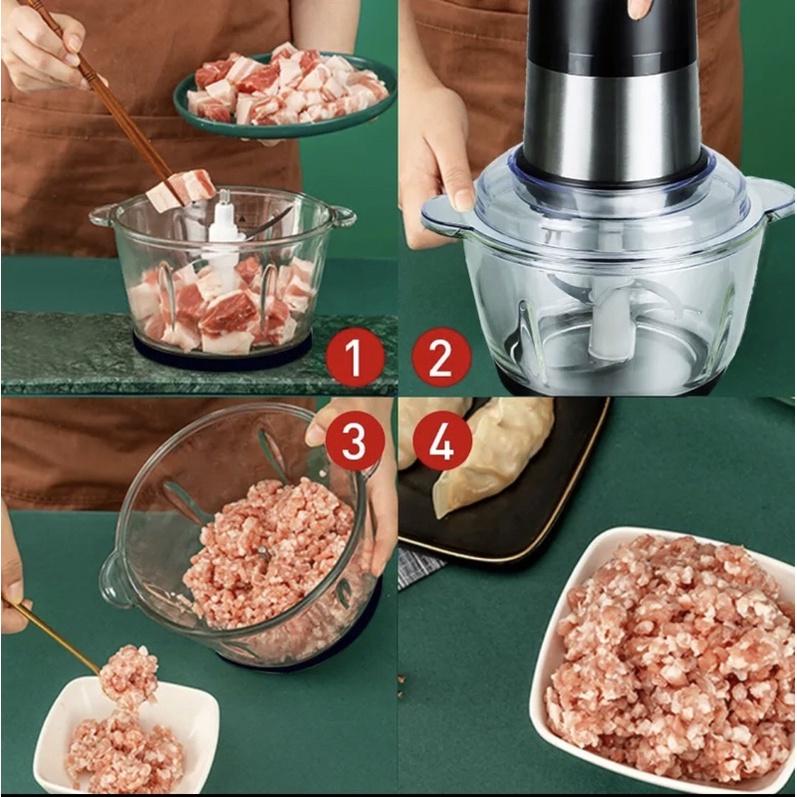 1
2
3
4