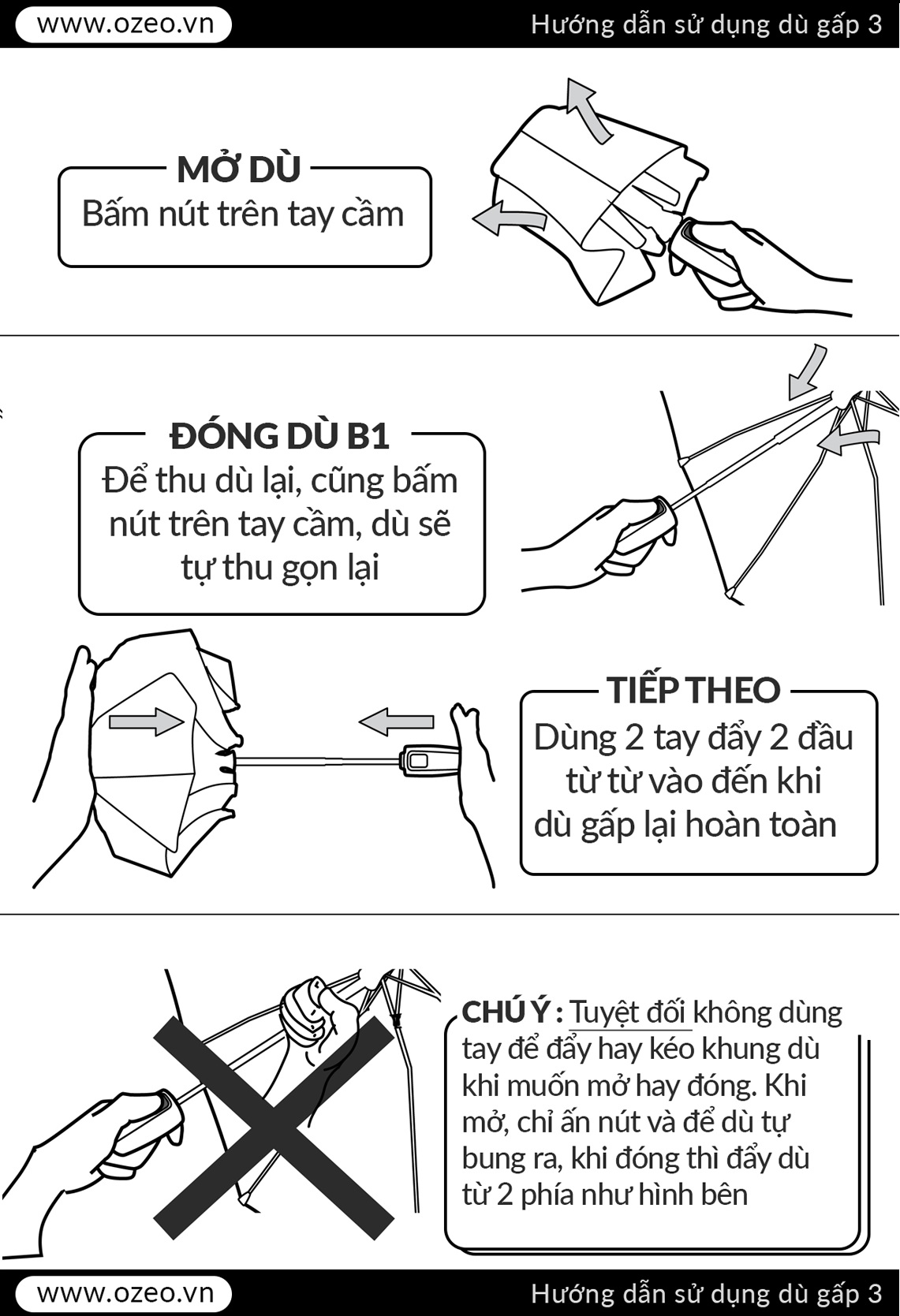 www.ozeo.vn

Hướng dẫn sử dụng dù gấp 3

MỞ DÙ
Bấm nút trên tay cầm

ĐÓNG DÙ B1
Để thu dù lại, cũng bấm nút trên tay cầm, dù sẽ tự thu gọn lại

TIẾP THEO
Dùng 2 tay đẩy 2 đầu từ từ vào đến khi dù gấp lại hoàn toàn

CHÚ Ý : Tuyệt đối không dùng tay để đẩy hay kéo khung dù khi muốn mở hay đóng. Khi mở, chỉ ấn nút và để dù tự bung ra, khi đóng thì đẩy dù từ 2 phía như hình bên

www.ozeo.vn

Hướng dẫn sử dụng dù gấp 3