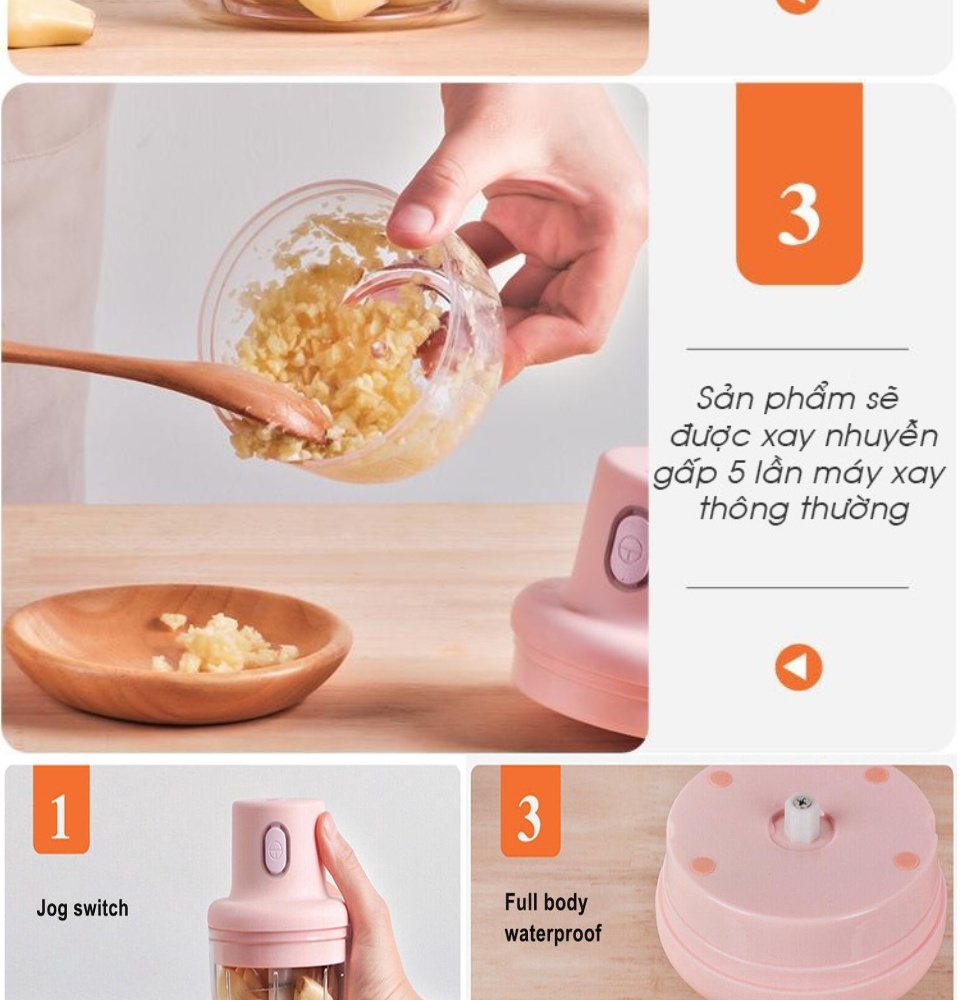 3

Sản phẩm sẽ được xay nhuyễn gấp 5 lần máy xay thông thường

1

Jog switch

3

Full body waterproof