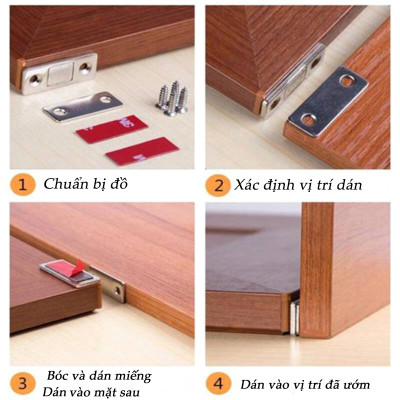 1 Chuẩn bị đồ

2 Xác định vị trí dán

3 Bóc và dán miếng Dán vào mặt sau

4 Dán vào vị trí đã ướm