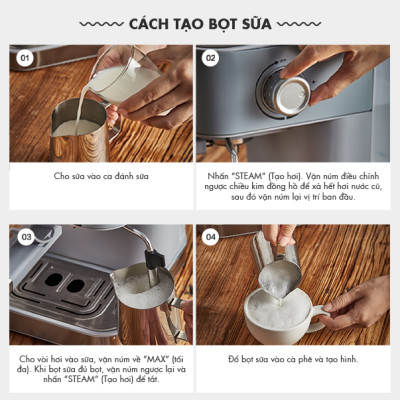 CÁCH TẠO BỌT SỮA

01

Cho sữa vào ca đánh sữa

02

Nhấn "STEAM" (Tạo hơi). Vặn núm điều chỉnh ngược chiều kim đồng hồ để xả hết hơi nước cũ, sau đó vặn núm lại vị trí ban đầu.

03

Cho vòi hơi vào sữa, vặn núm về "MAX" (tối đa). Khi bọt sữa đủ bọt, vặn núm ngược lại và nhấn "STEAM" (Tạo hơi) để tắt.

04

Đổ bọt sữa vào cà phê và tạo hình.