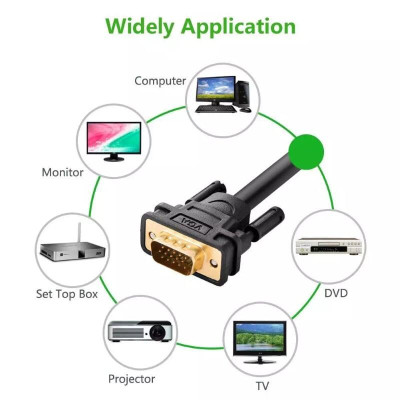 Widely Application

Computer

Monitor

VGA

Set Top Box

DVD

Projector

TV