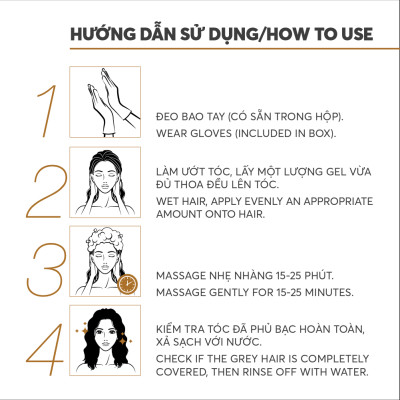 HƯỚNG DẪN SỬ DỤNG/HOW TO USE

1

ĐEO BAO TAY (CÓ SẴN TRONG HỘP).
WEAR GLOVES (INCLUDED IN BOX).

2

LÀM ƯỚT TÓC, LẤY MỘT LƯỢNG GEL VỪA ĐỦ THOA ĐỀU LÊN TÓC.
WET HAIR, APPLY EVENLY AN APPROPRIATE AMOUNT ONTO HAIR.

3

MASSAGE NHẸ NHÀNG 15-25 PHÚT.
MASSAGE GENTLY FOR 15-25 MINUTES.

4

KIỂM TRA TÓC ĐÃ PHỦ BẠC HOÀN TOÀN, XẢ SẠCH VỚI NƯỚC.
CHECK IF THE GREY HAIR IS COMPLETELY COVERED, THEN RINSE OFF WITH WATER.