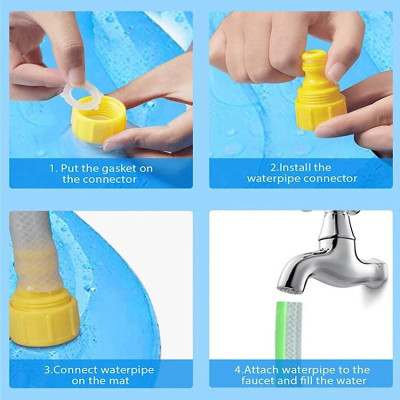 1. Put the gasket on the connector

2.Install the waterpipe connector

3.Connect waterpipe on the mat

4.Attach waterpipe to the faucet and fill the water