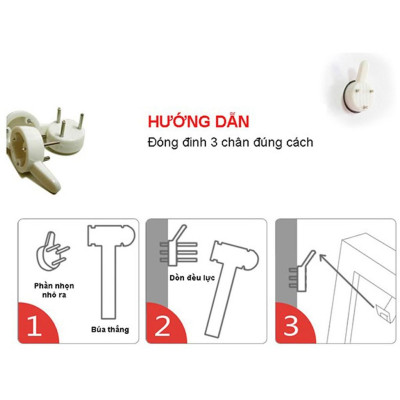 HƯỚNG DẪN
Đóng đinh 3 chân đúng cách

Phần nhọn nhỏ ra

Búa thẳng

1

Dồn đều lực

2

3