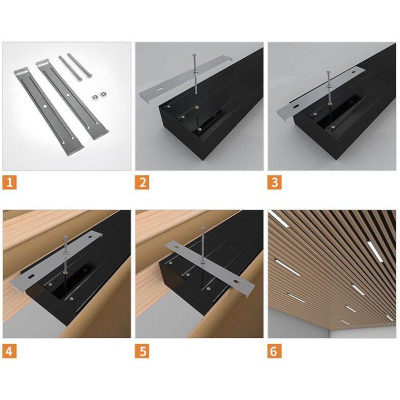 1

2

3

4

5

6