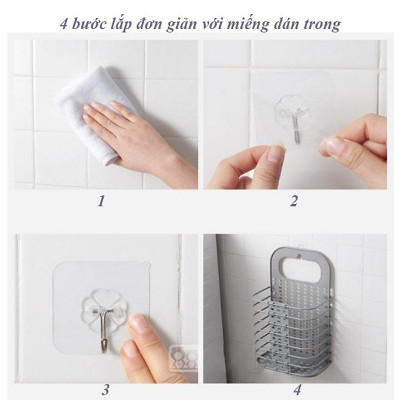 4 bước lắp đơn giản với miếng dán trong

1

2

3

4