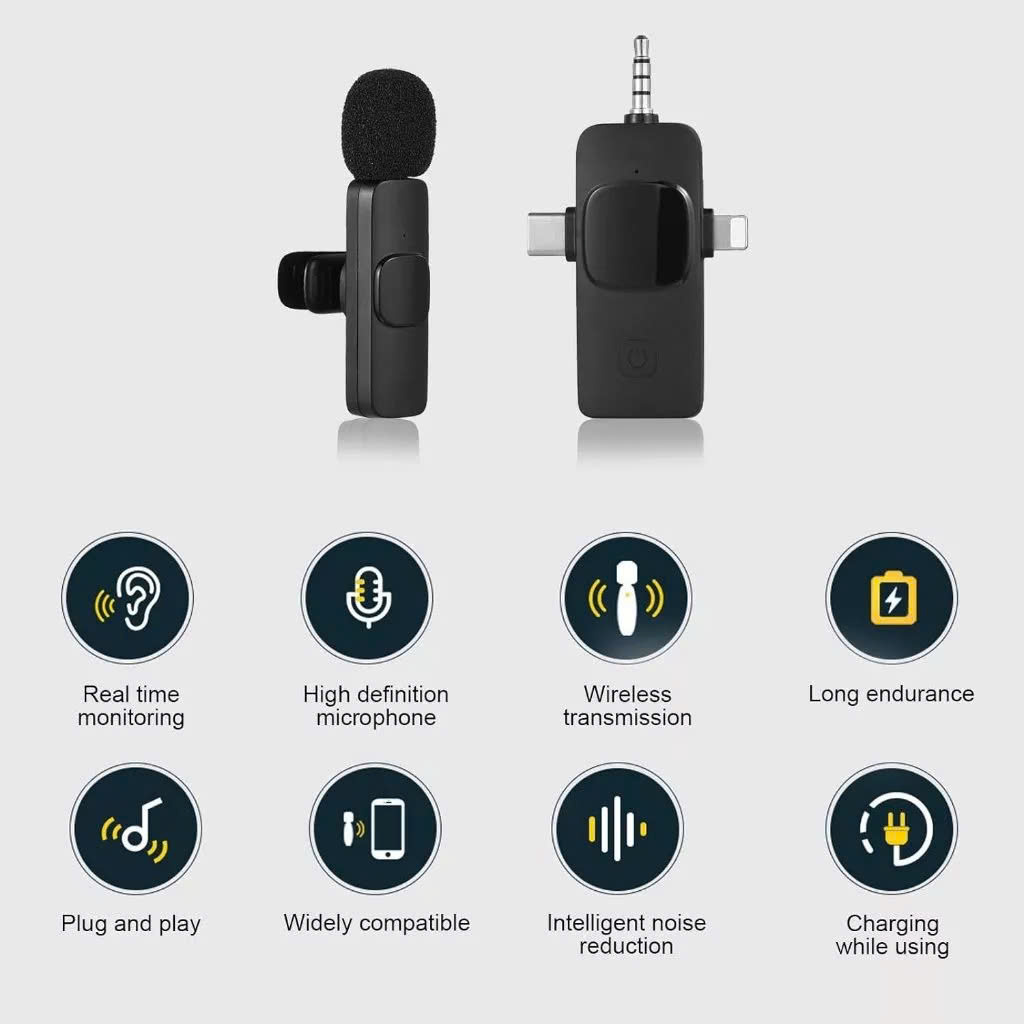 Real time monitoring

High definition microphone

Wireless transmission

Long endurance

Plug and play

Widely compatible

Intelligent noise reduction

Charging while using