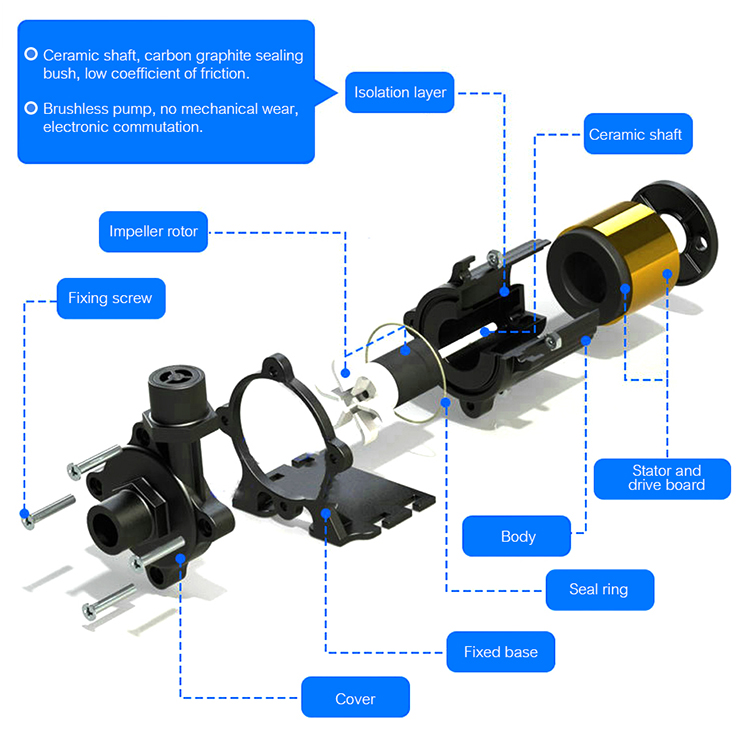 Ceramic shaft, carbon graphite sealing bush, low coefficient of friction.

Brushless pump, no mechanical wear, electronic commutation.

Isolation layer

Ceramic shaft

Impeller rotor

Fixing screw

Stator and drive board

Body

Seal ring

Fixed base

Cover