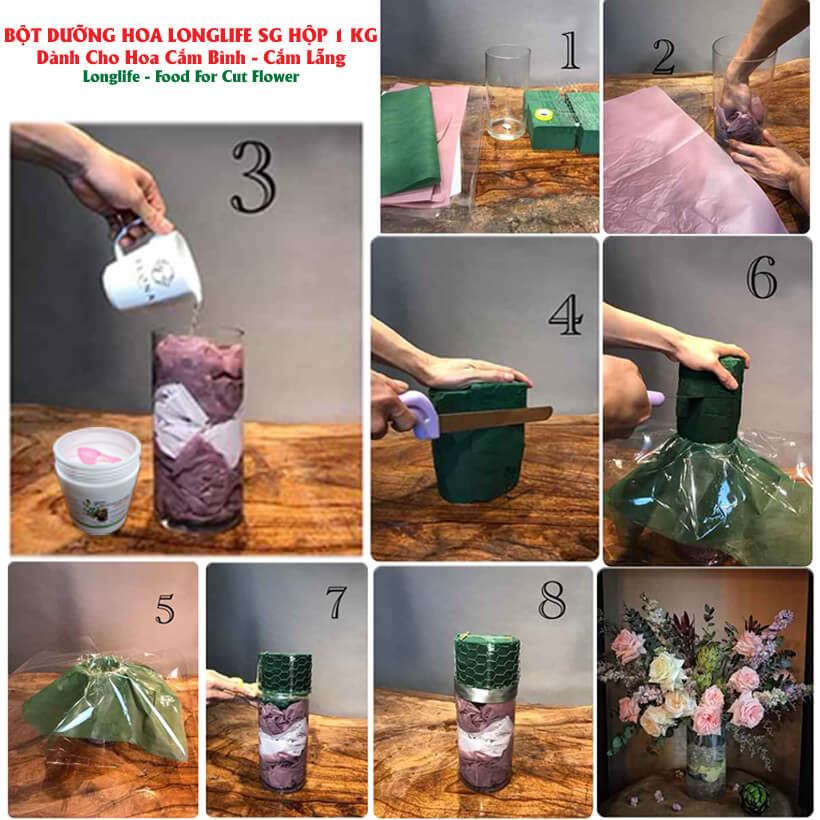 BỘT DƯỠNG HOA LONGLIFE SG HỘP 1 KG
Dành Cho Hoa Cắm Bình - Cắm Lẵng
Longlife - Food For Cut Flower

1

2

3

4

6

5

7

8