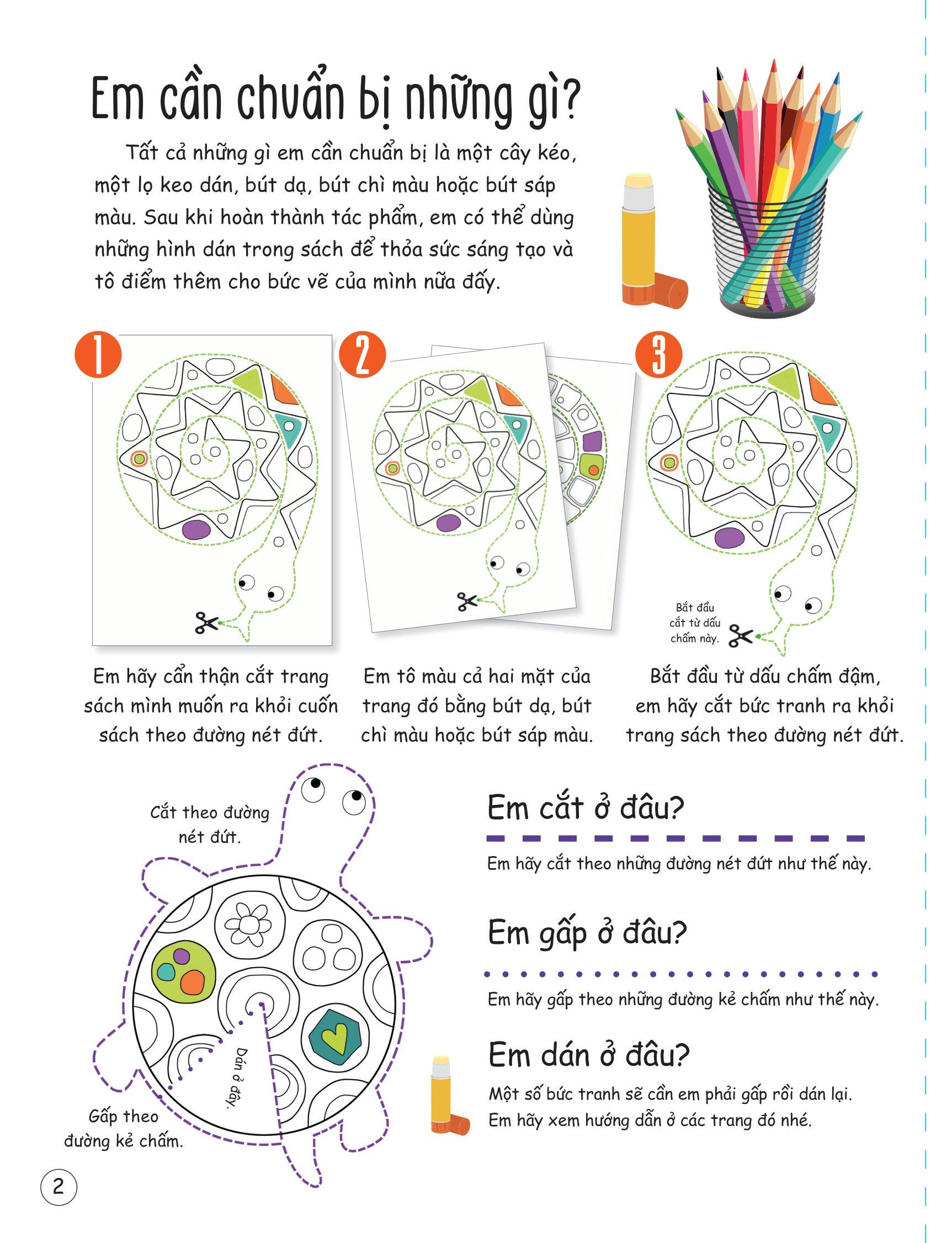 Em cần chuẩn bị những gì?

Tất cả những gì em cần chuẩn bị là một cây kéo, một lọ keo dán, bút dạ, bút chì màu hoặc bút sáp màu. Sau khi hoàn thành tác phẩm, em có thể dùng những hình dán trong sách để thỏa sức sáng tạo và tô điểm thêm cho bức vẽ của mình nữa đấy.

1

2

3

Bắt đầu cắt từ dấu chấm này.

Em hãy cẩn thận cắt trang sách mình muốn ra khỏi cuốn sách theo đường nét đứt.

Em tô màu cả hai mặt của trang đó bằng bút dạ, bút chì màu hoặc bút sáp màu.

Bắt đầu từ dấu chấm đậm, em hãy cắt bức tranh ra khỏi trang sách theo đường nét đứt.

Cắt theo đường nét đứt.

Dán ở đây.

Gấp theo đường kẻ chấm.

Em cắt ở đâu?

Em hãy cắt theo những đường nét đứt như thế này.

Em gấp ở đâu?

Em hãy gấp theo những đường kẻ chấm như thế này.

Em dán ở đâu?

Một số bức tranh sẽ cần em phải gấp rồi dán lại. Em hãy xem hướng dẫn ở các trang đó nhé.

2